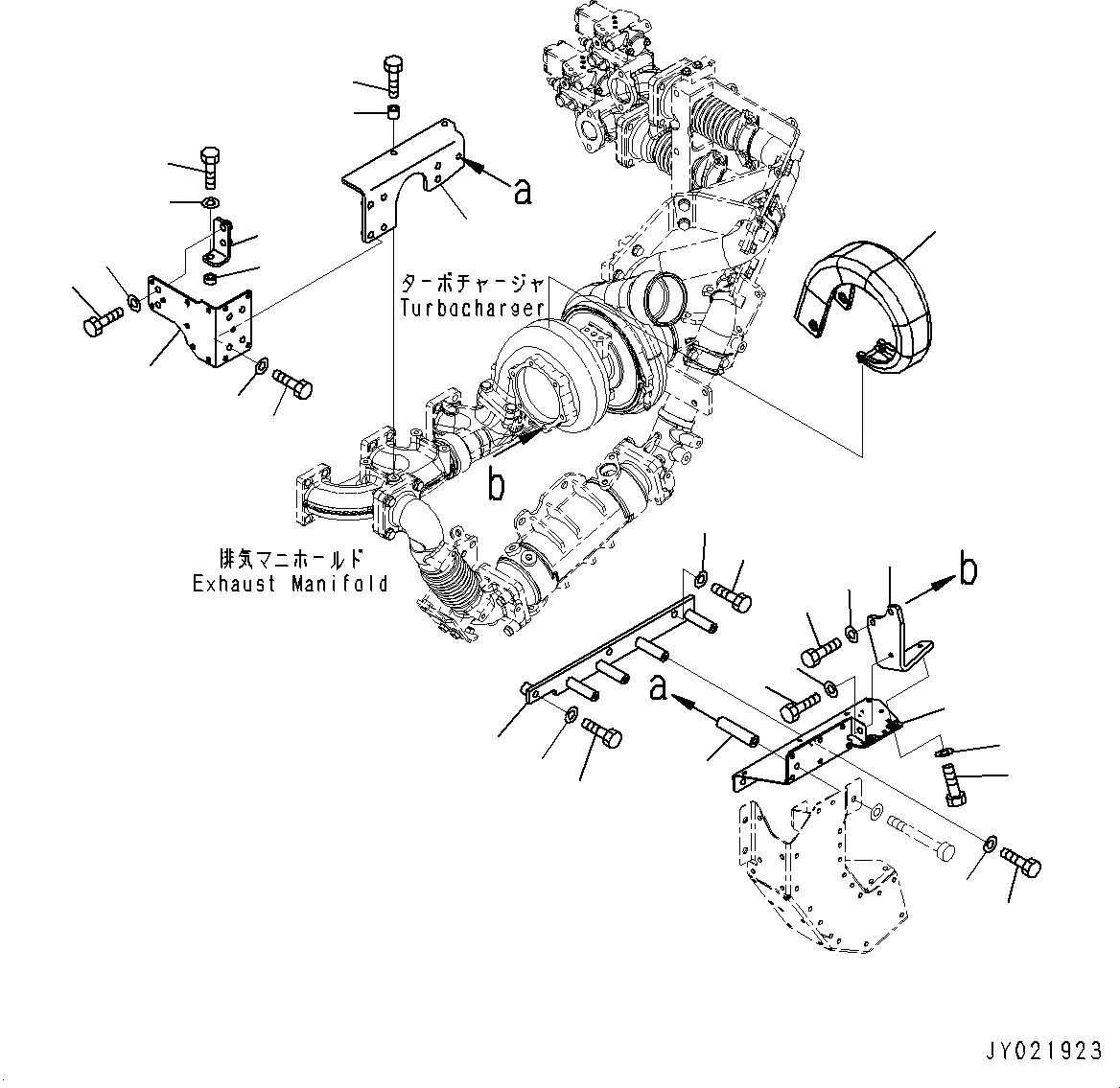 a

ターボチャージャ
Turbocharger

b

排気マニホールド
Exhaust Manifold

b

a

JY021923