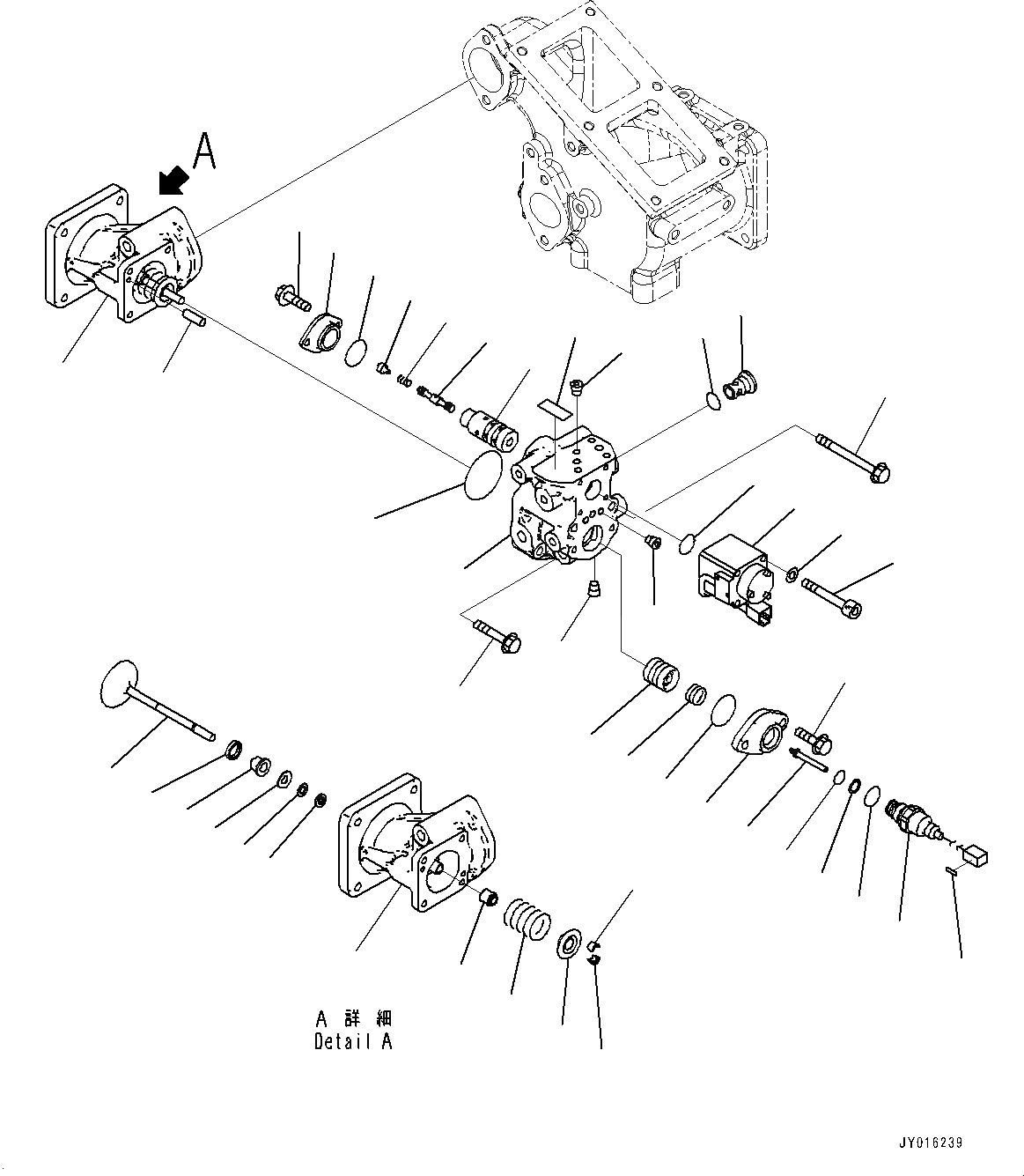 A

A 詳 細
Detail A

JY016239