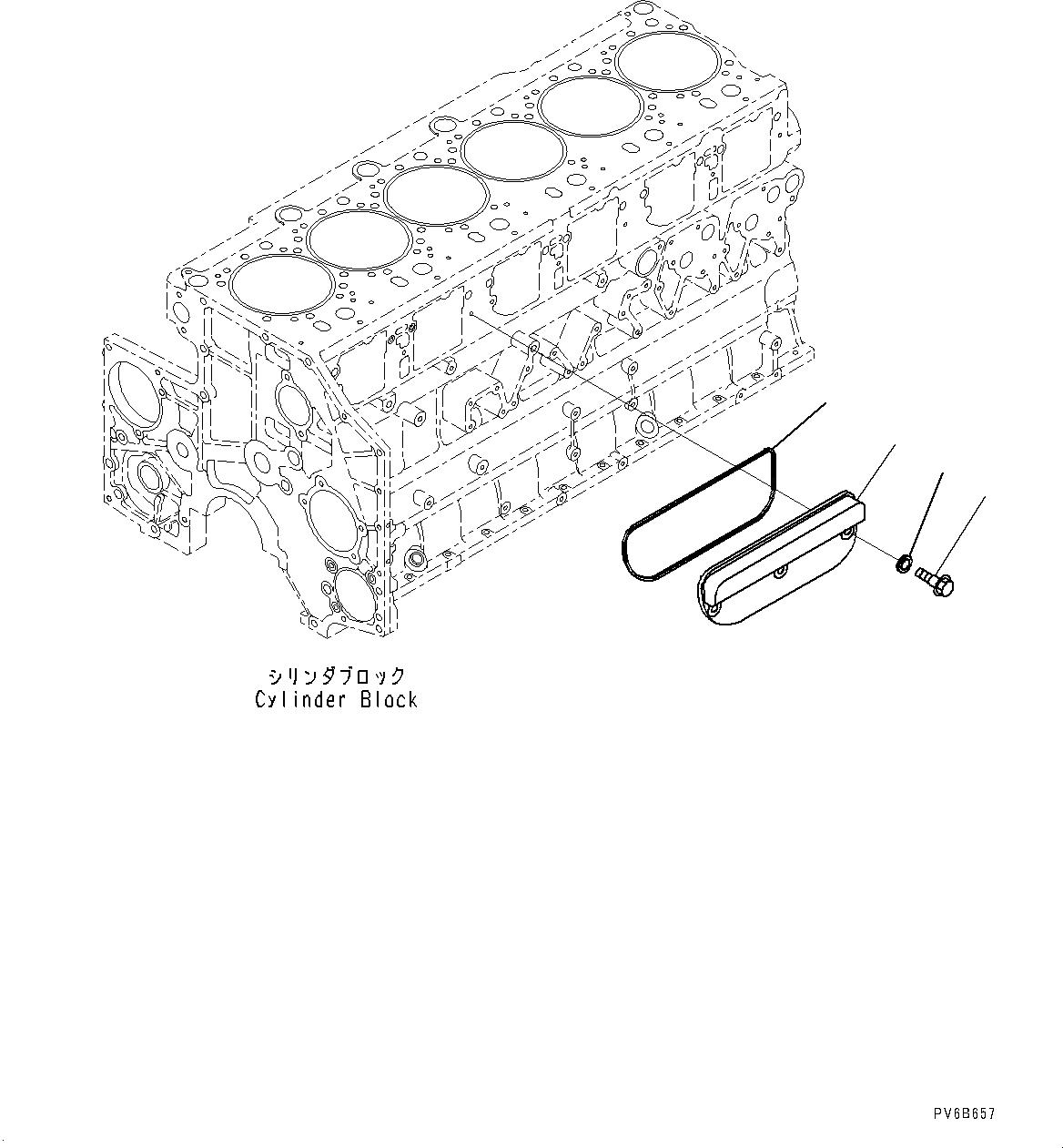 シリンダブロック
Cylinder Block

PV6B657