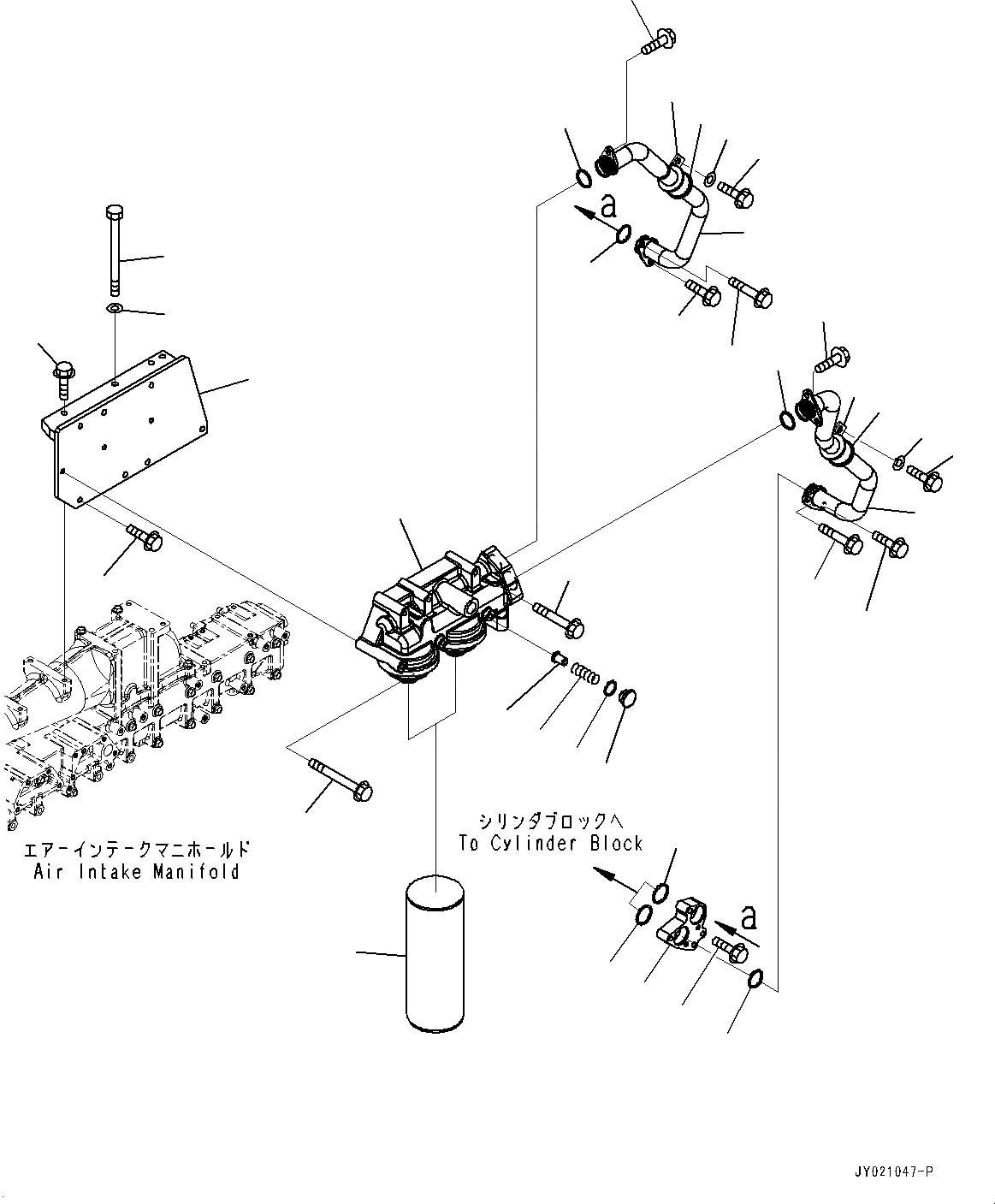 a

エアーインテークマニホールド
Air Intake Manifold

シリンダブロックへ
To Cylinder Block

a

JY021047-P