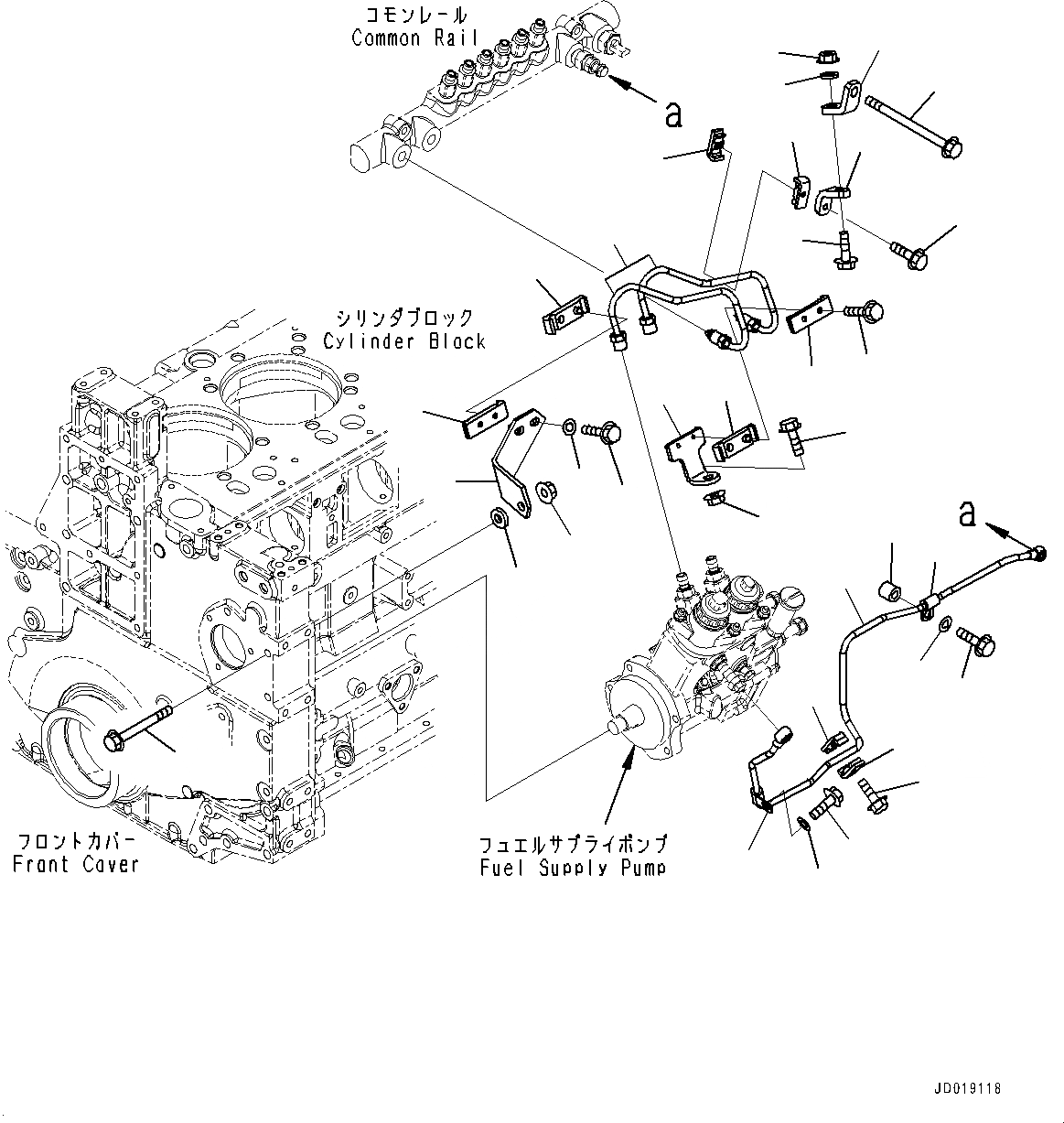 コモンレール
Common Rail

a

シリンダブロック
Cylinder Block

a

フロントカバー
Front Cover

フュエルサプライポンプ
Fuel Supply Pump

JD019118