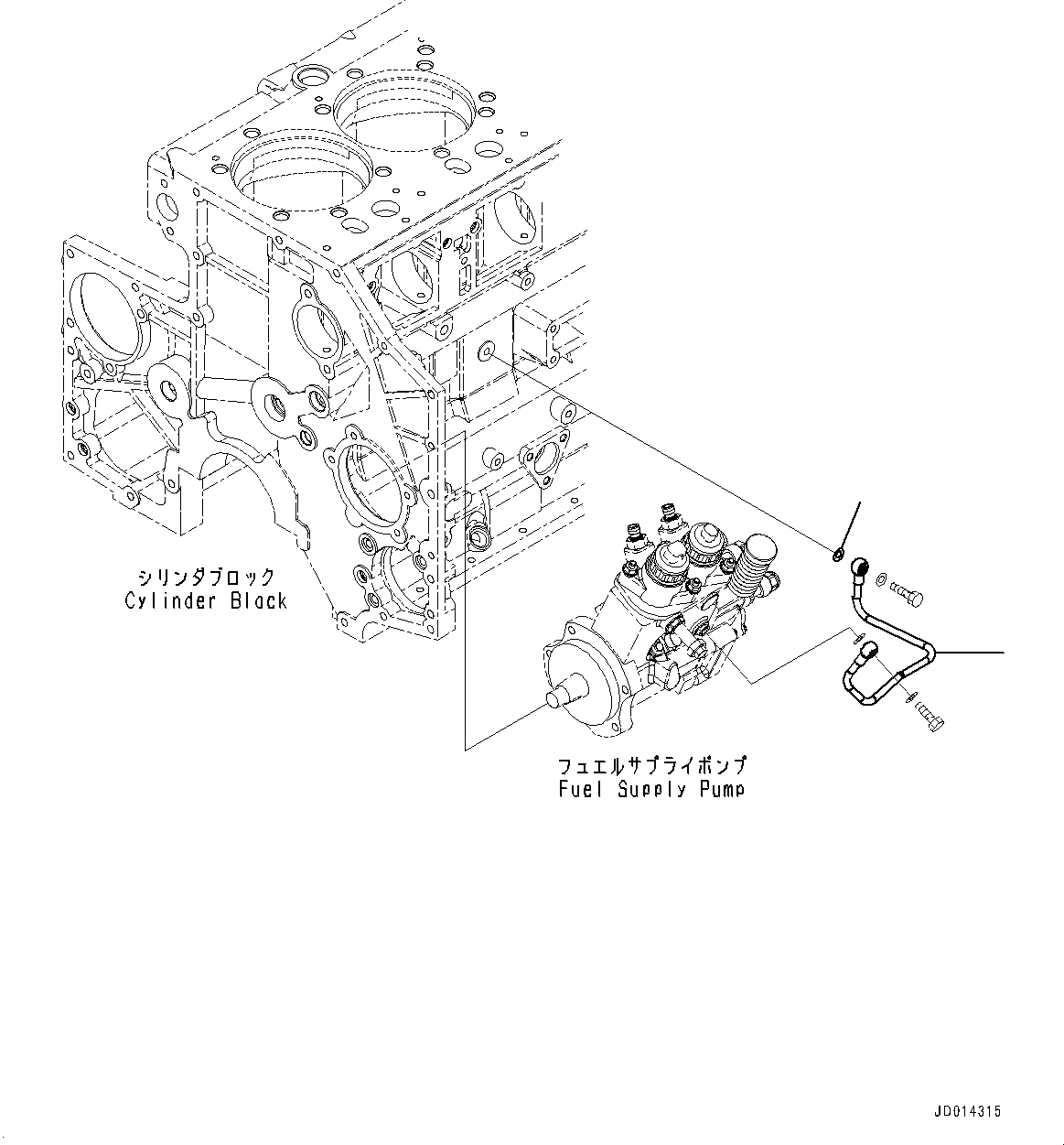 シリンダブロック
Cylinder Black

フュエルサプライポンプ
Fuel Supply Pump

JD014315