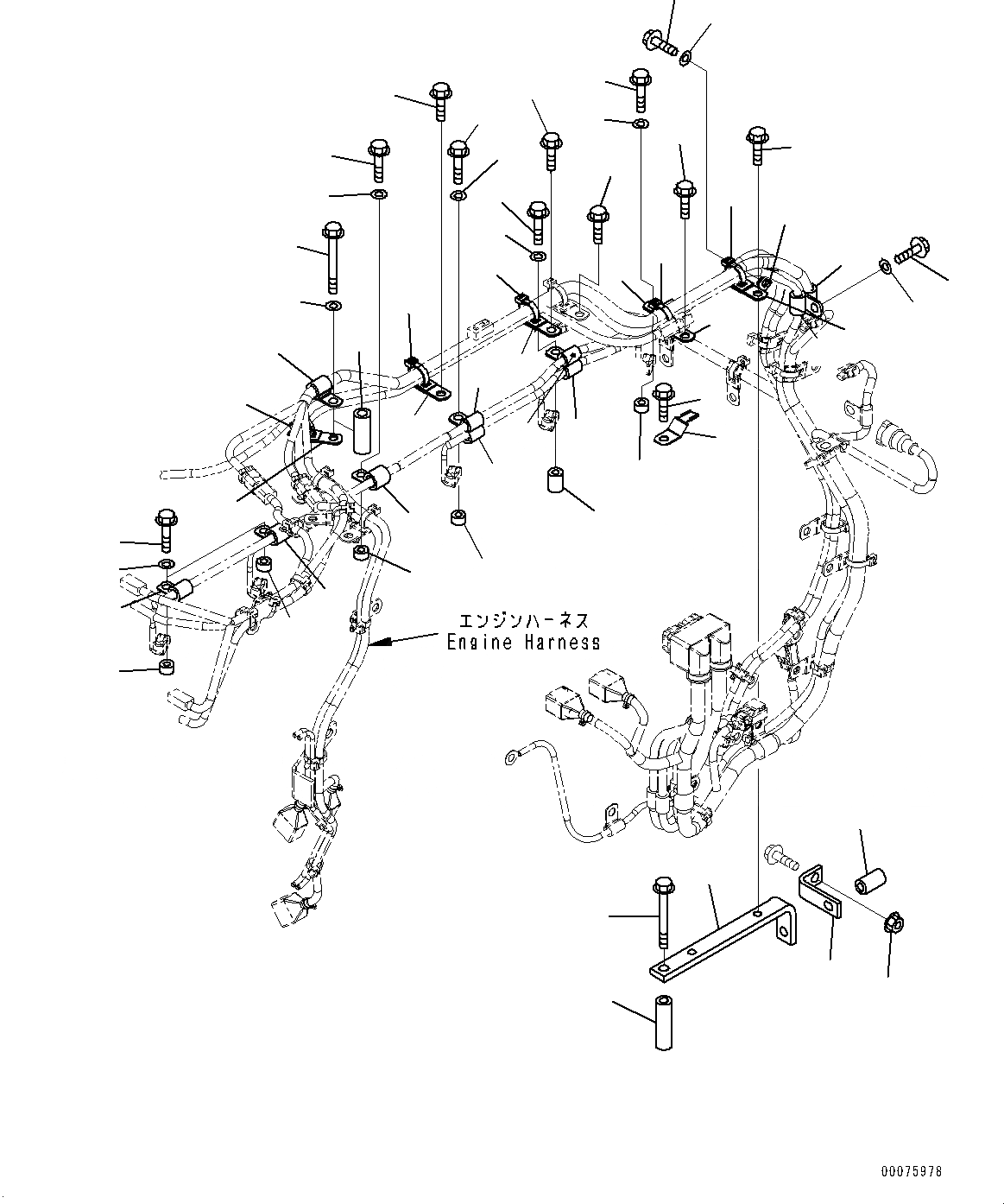 エンジンハーネス
Engine Harness

00075978