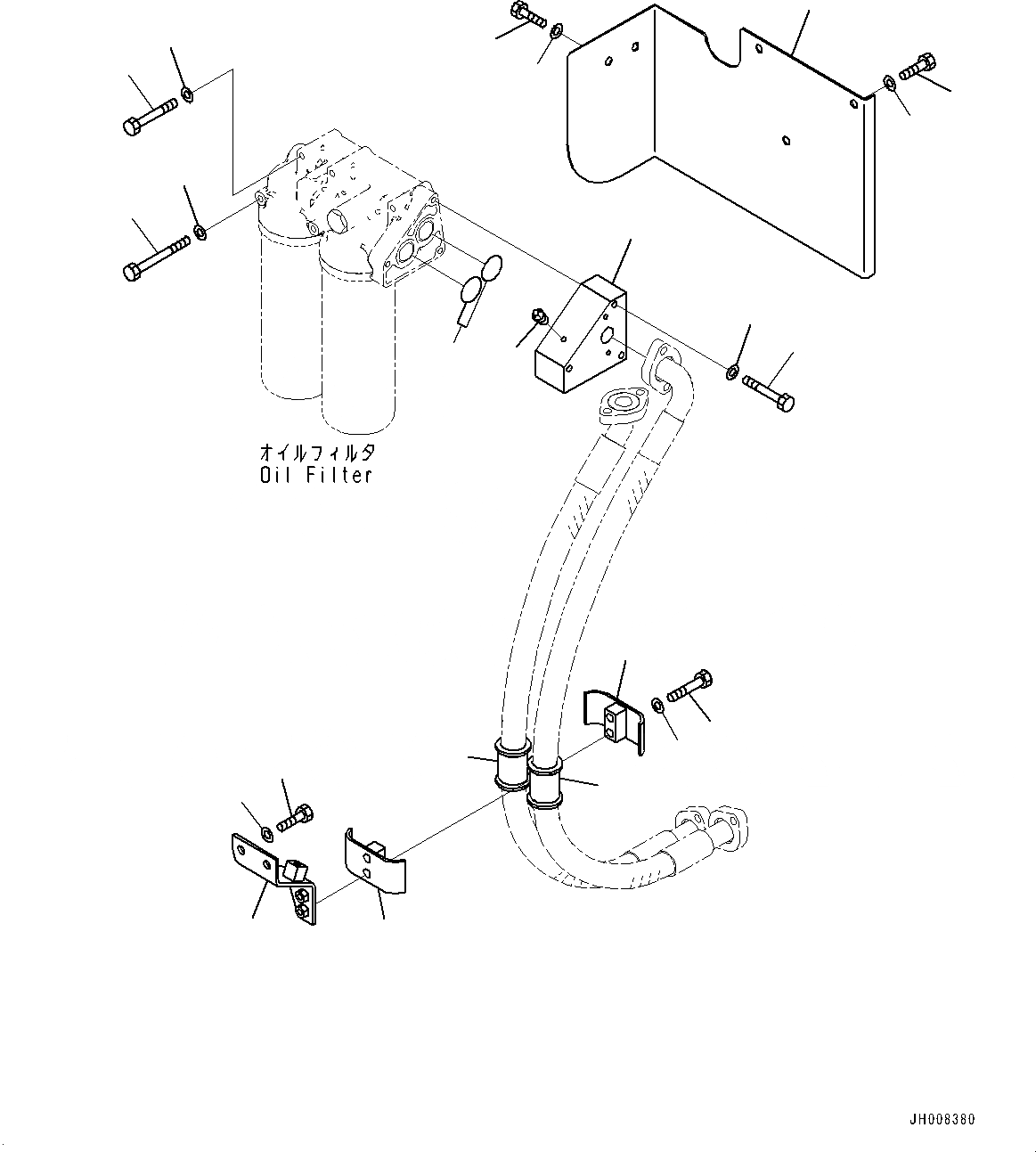 オイルフィルタ
Oil Filter

JH008380