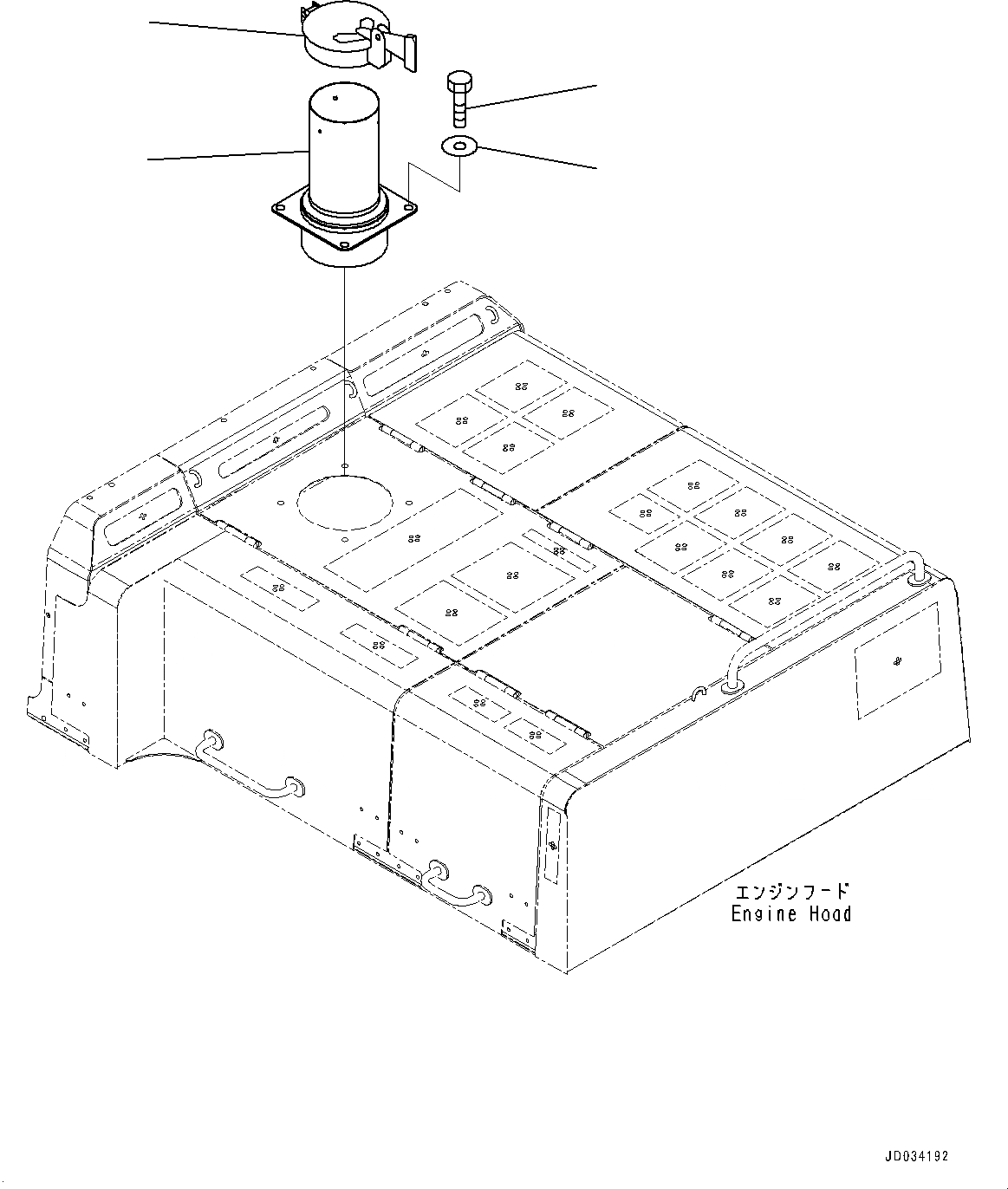 エンジンフード
Engine Hood

JD034192