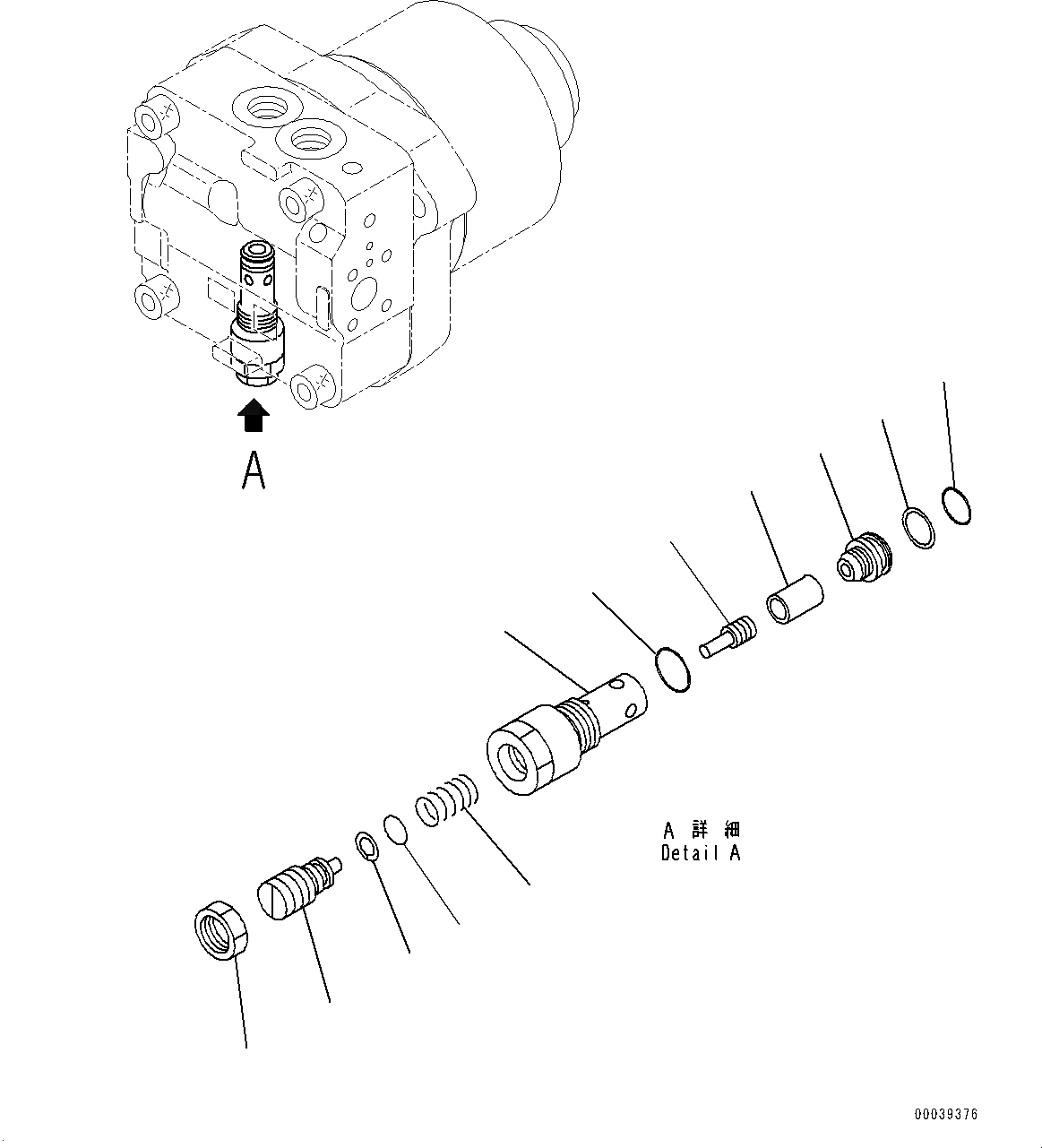 A

A 詳 細
Detail A

00039376