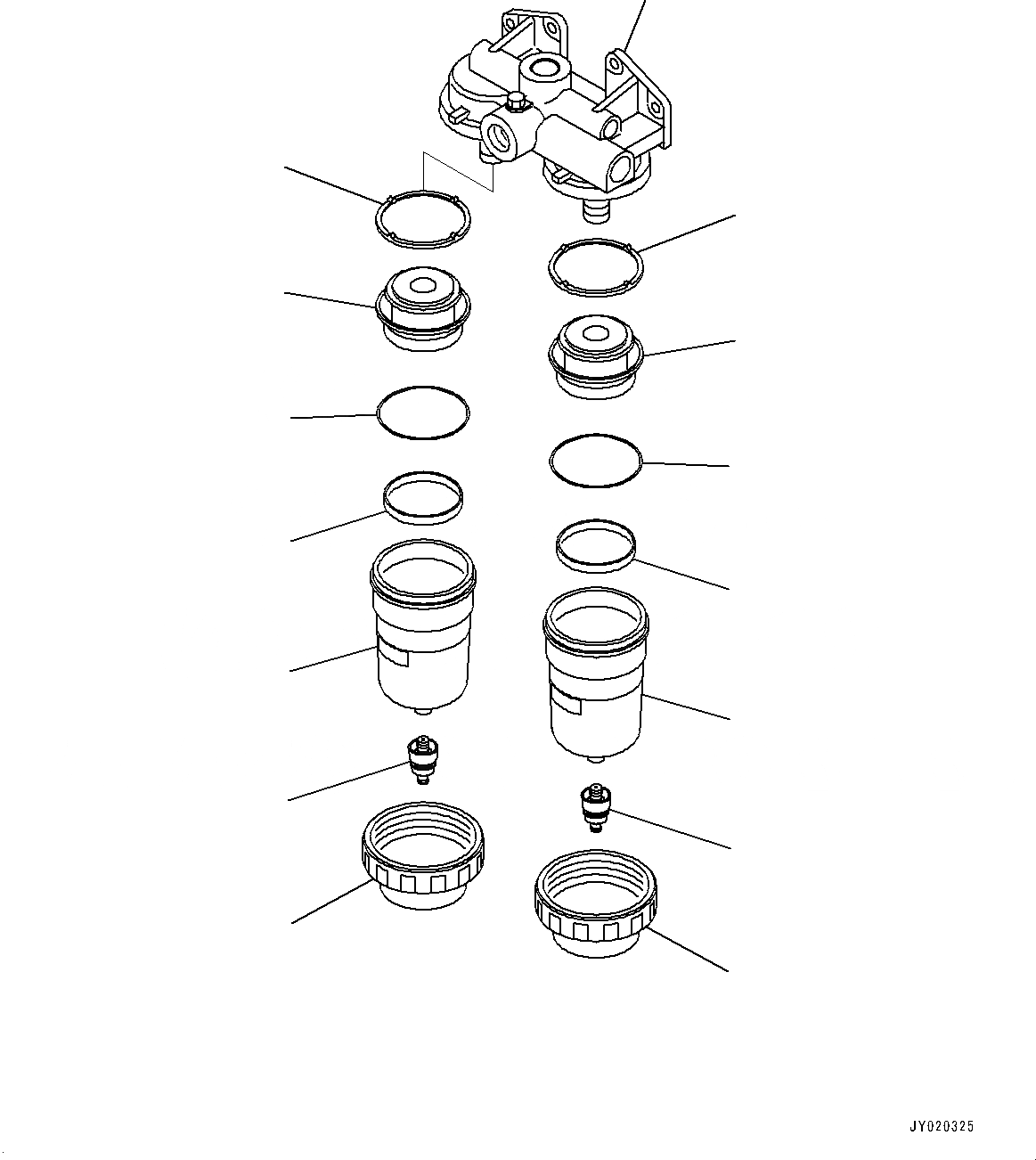 JY020325