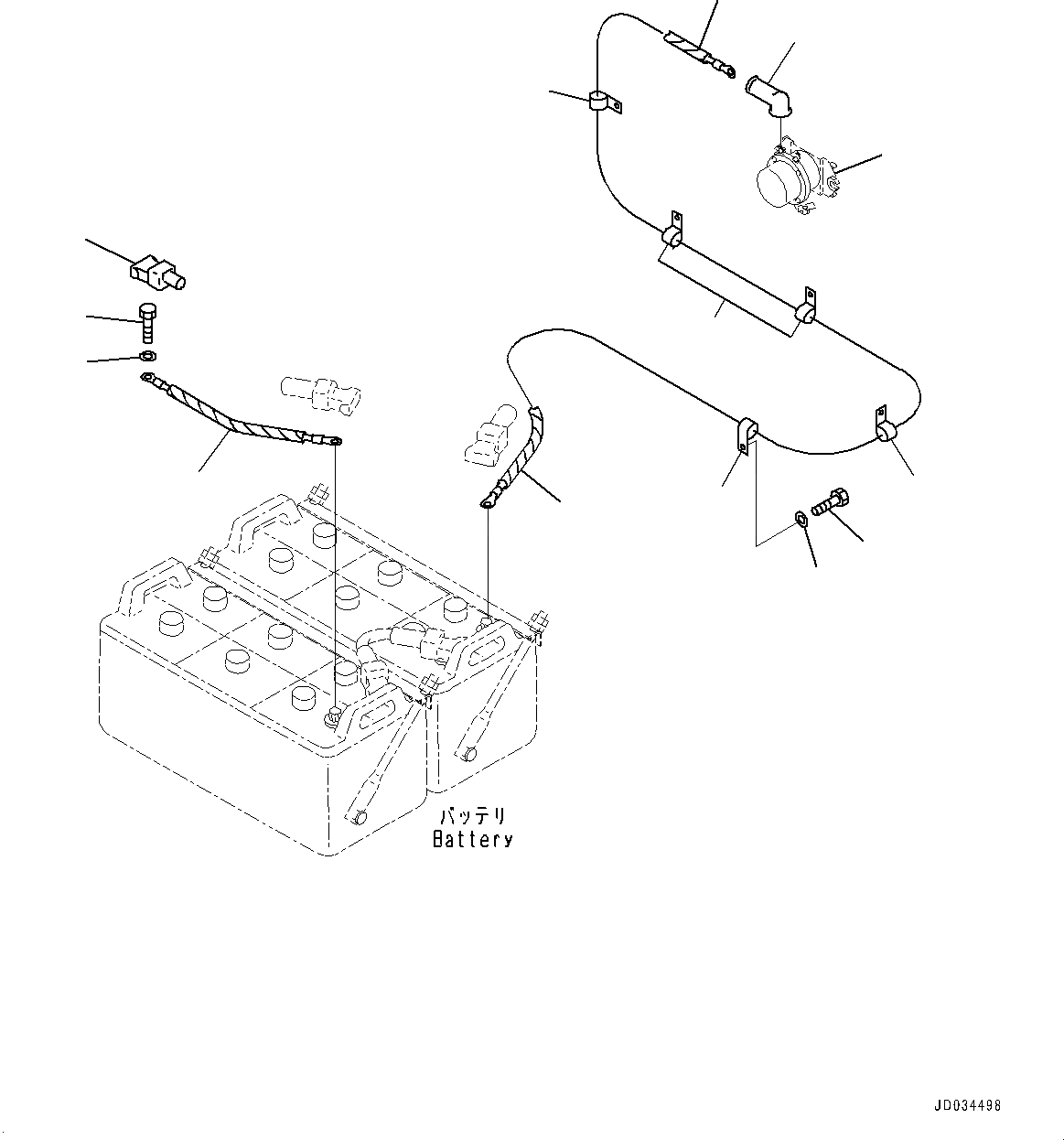 バッテリ
Battery

JD034498