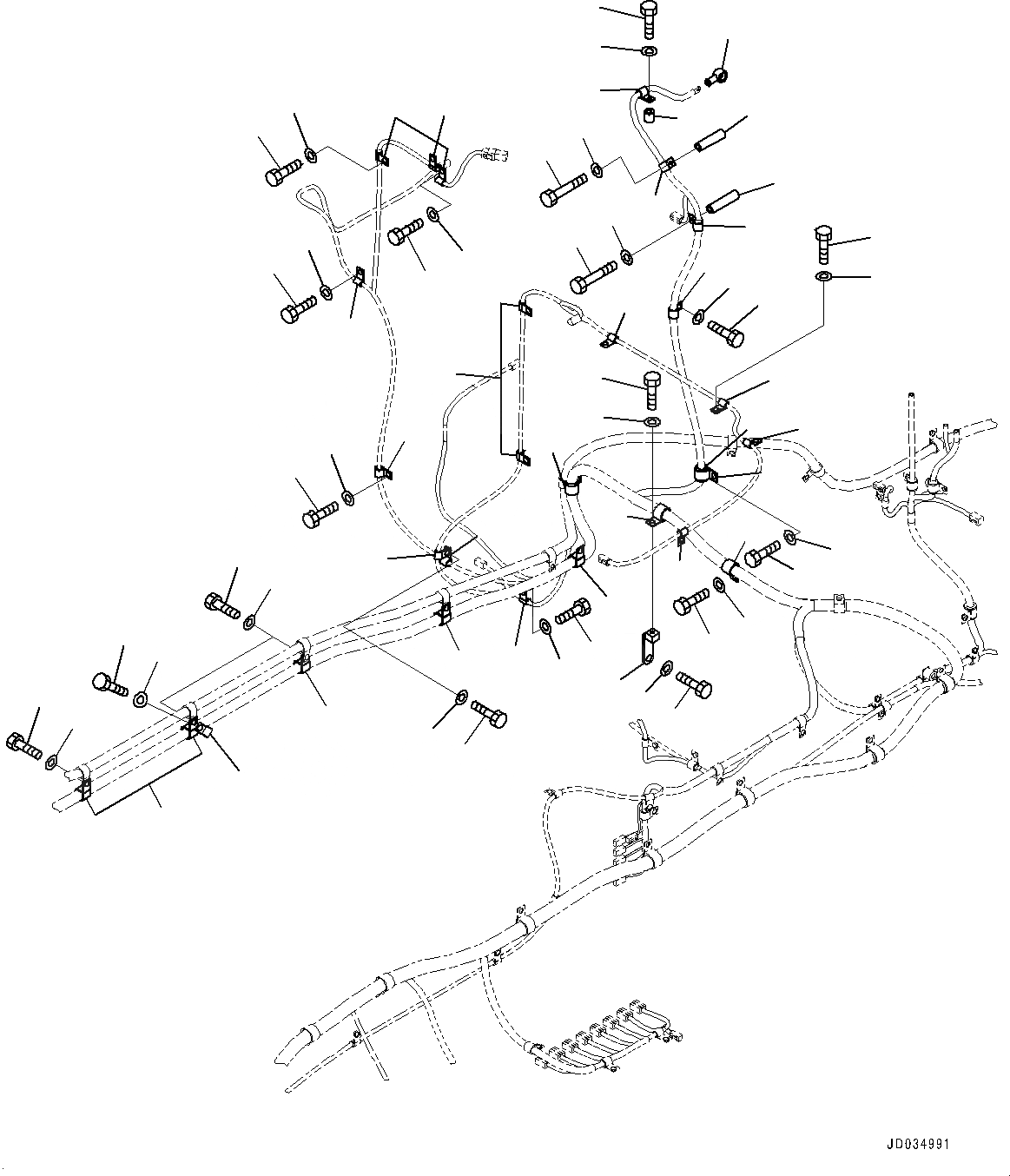 JD034991