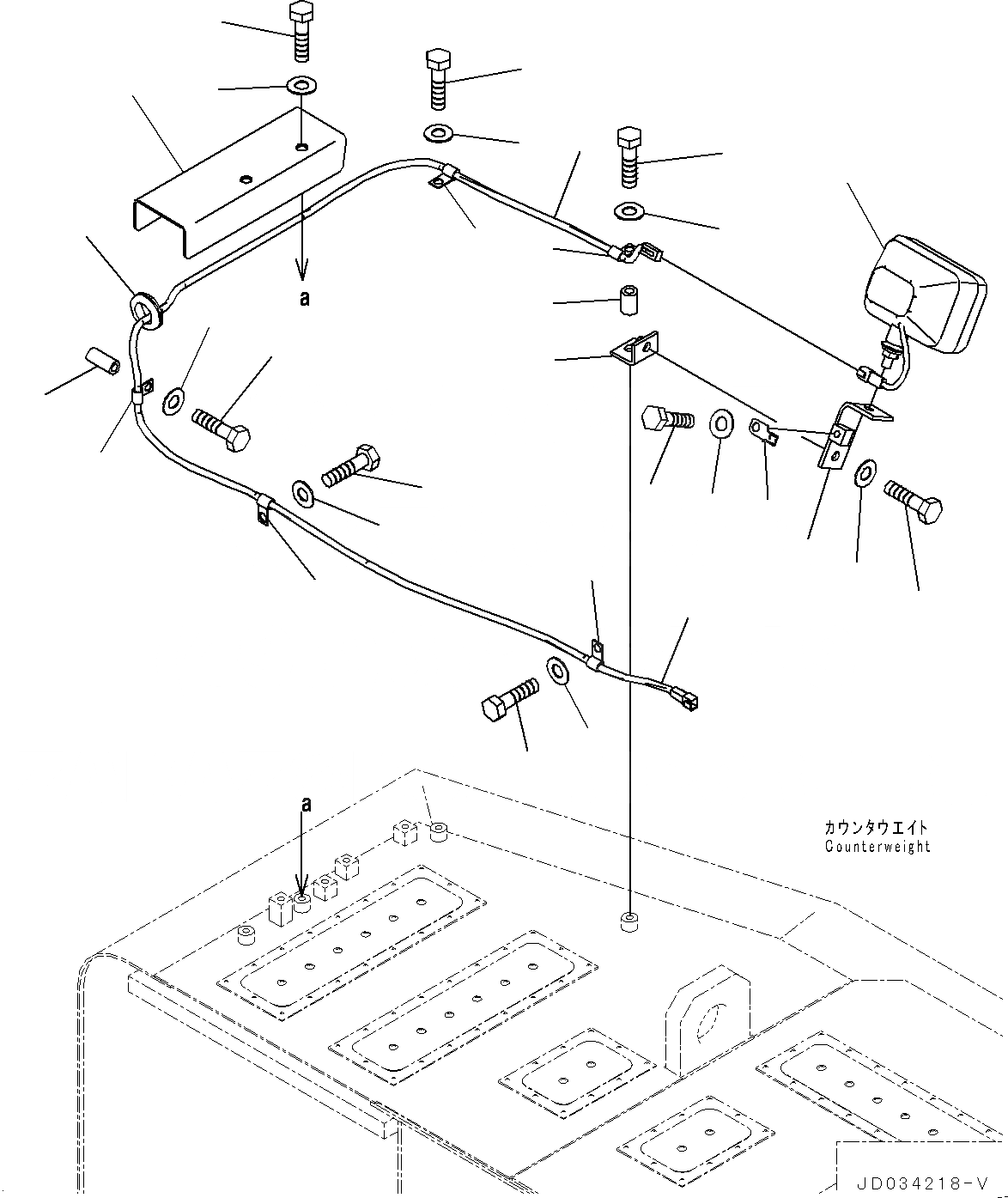 a

a

カウンタウエイト
Counterweight

JD034218-V