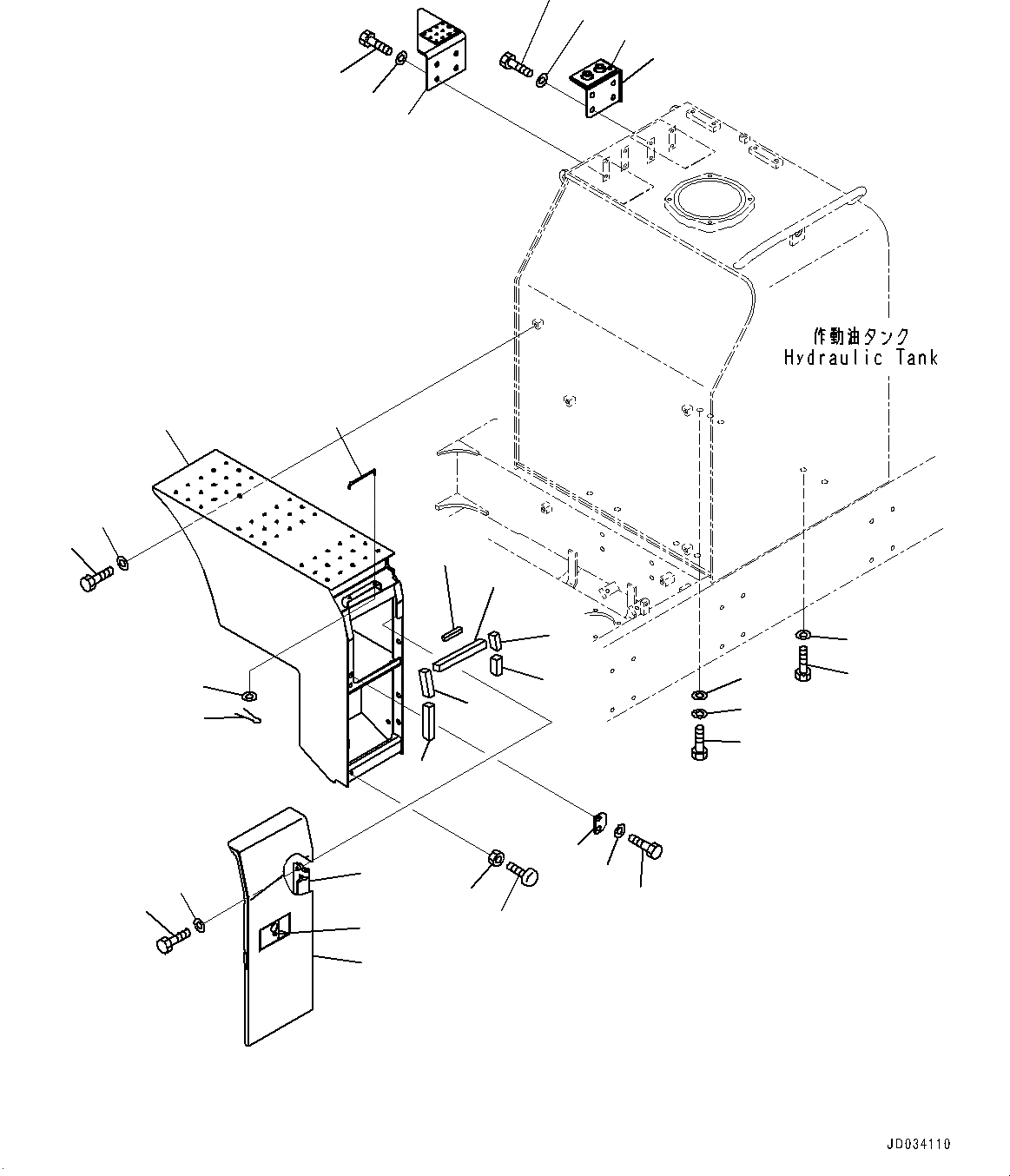 作動油タンク
Hydraulic Tank

JD034110