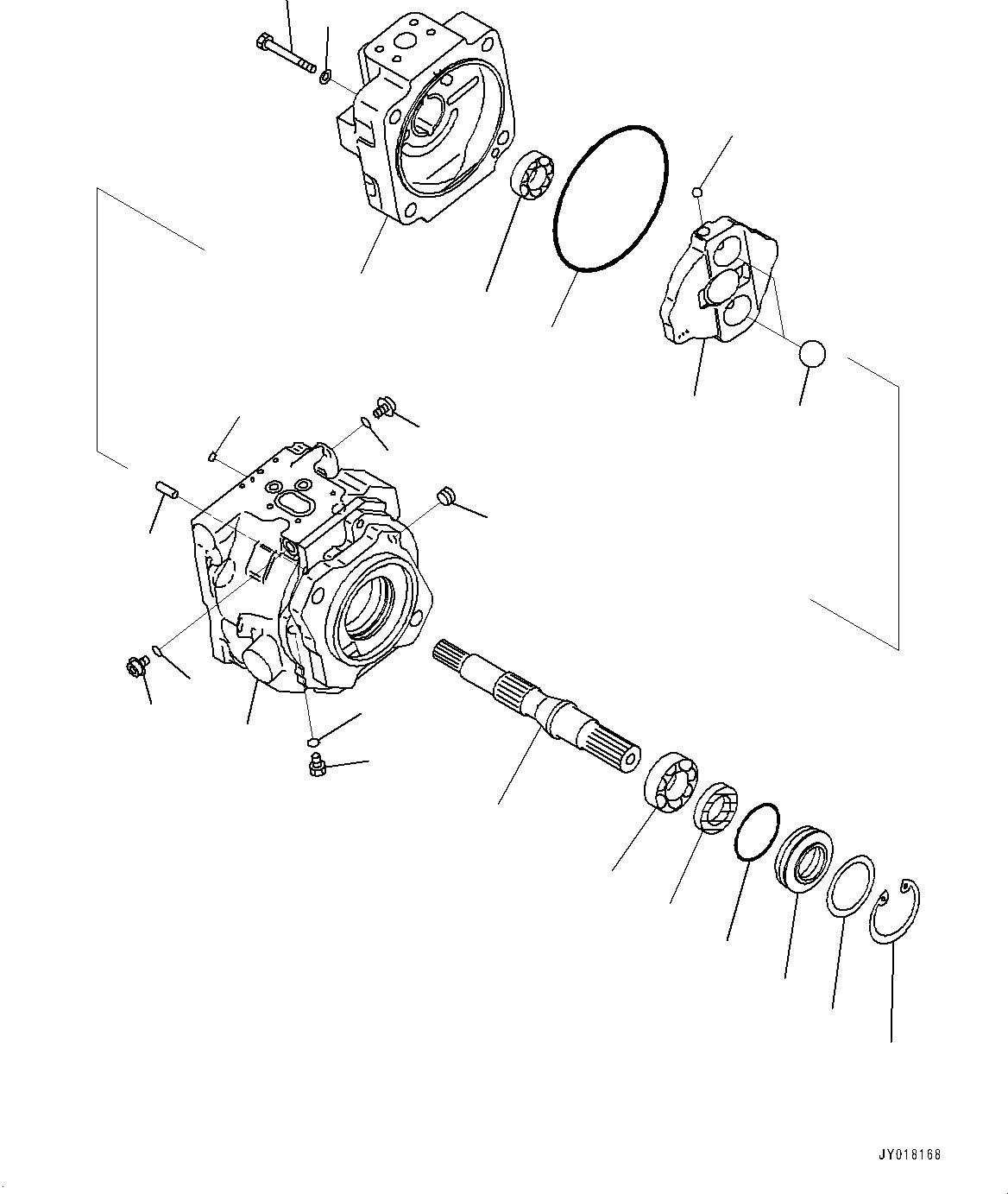 JY018168