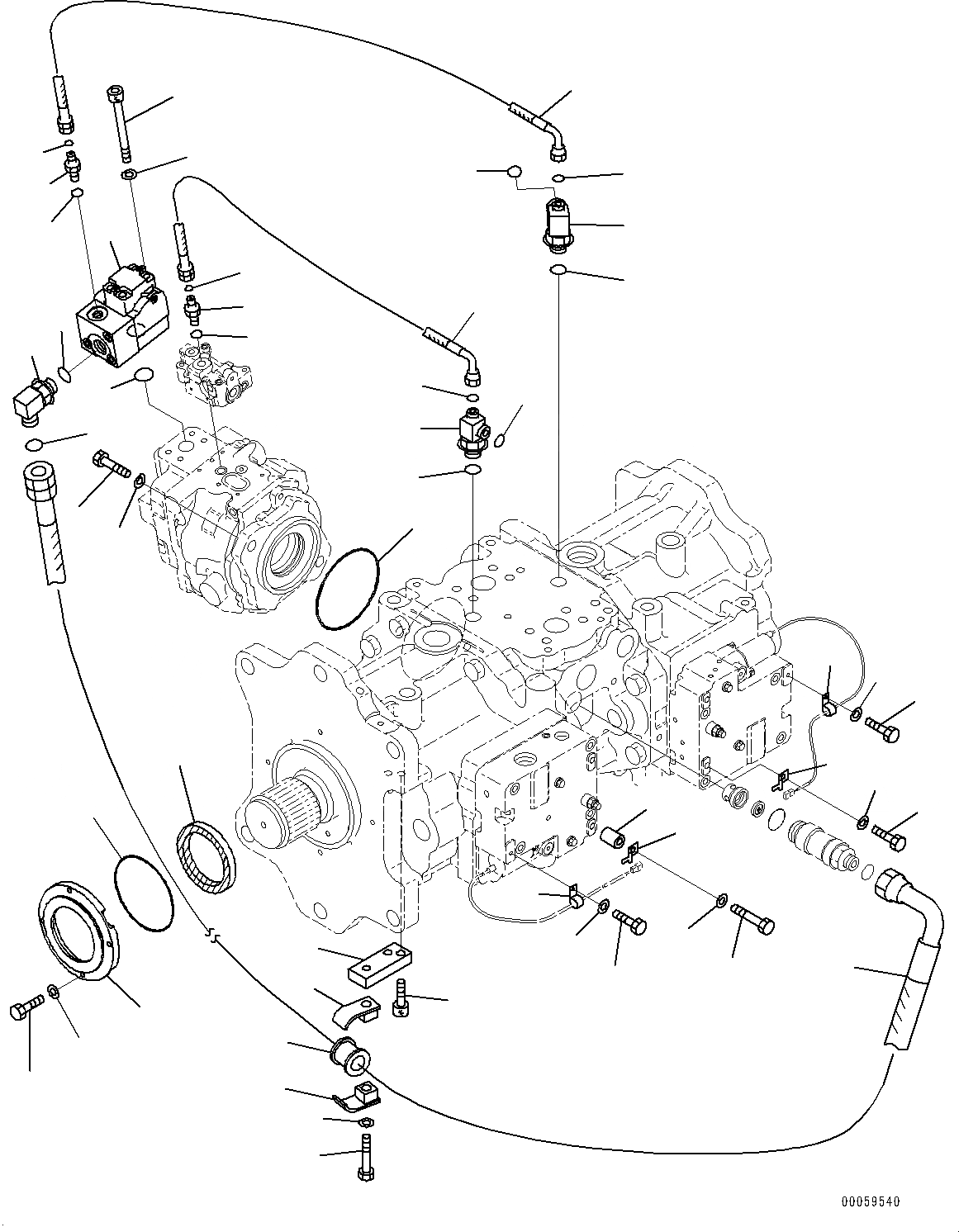 00059540