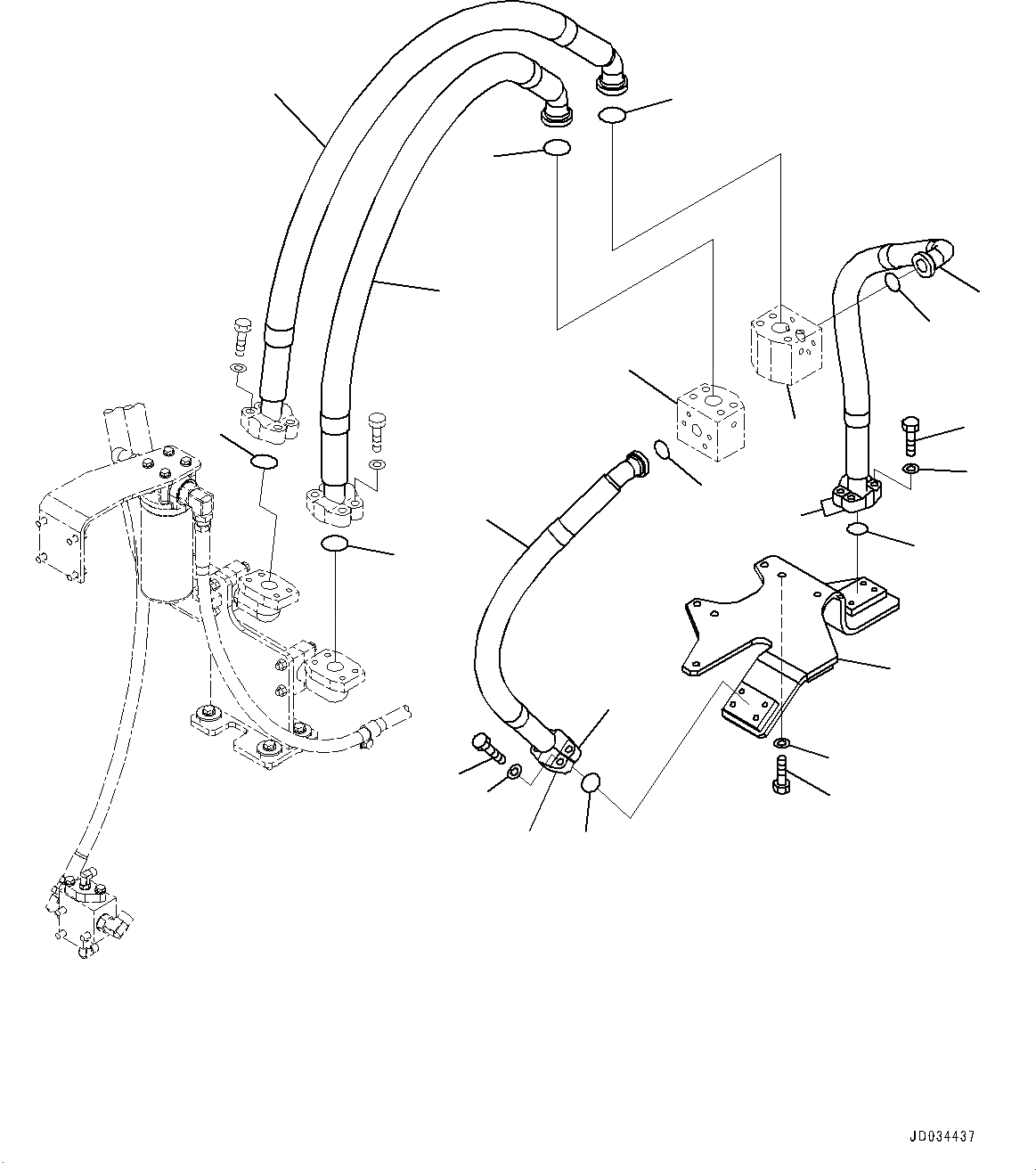 JD034437