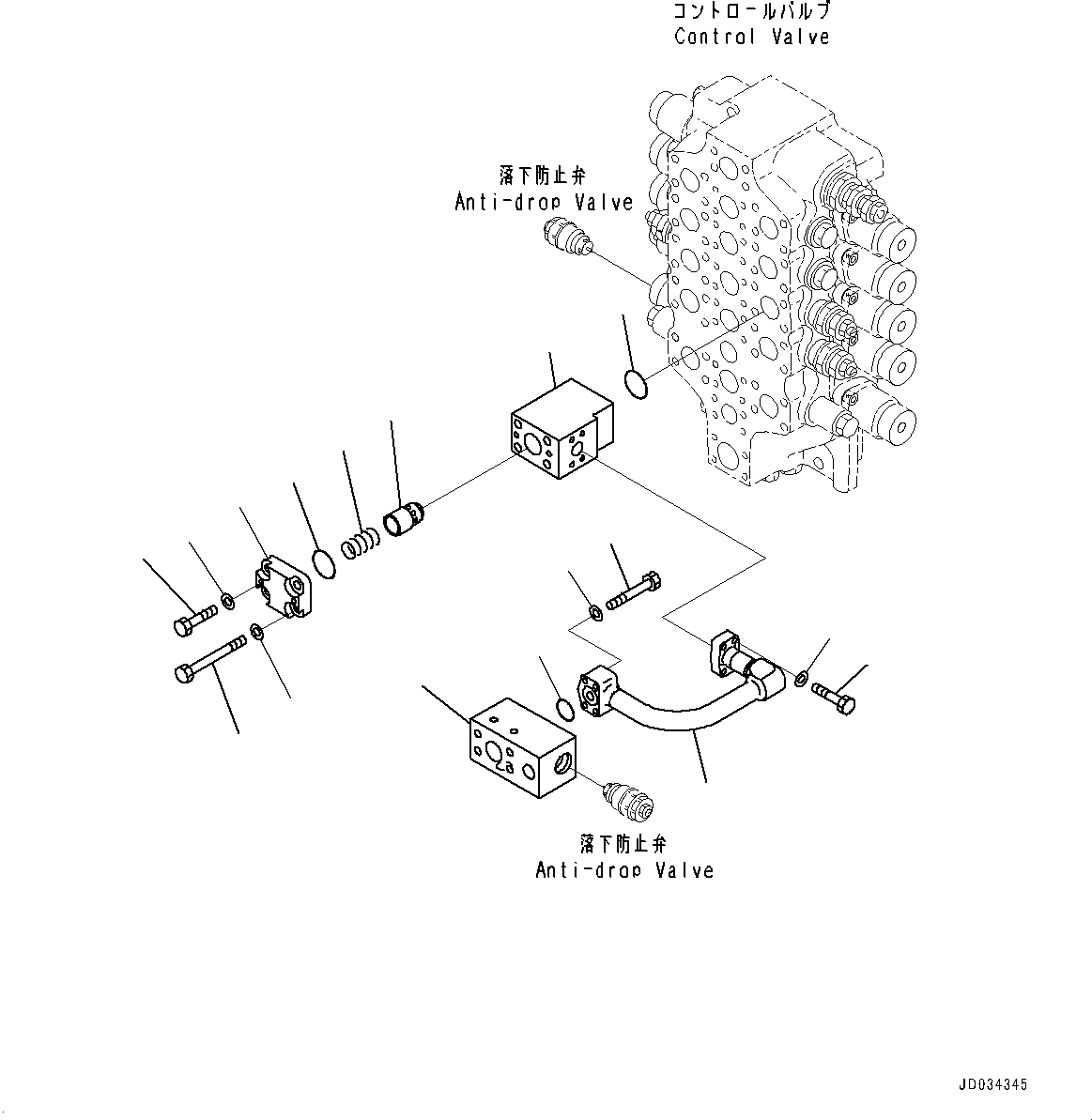 コントロールバルブ
Control Valve

落下防止弁
Anti-drop Valve

落下防止弁
Anti-drop Valve

JD034345