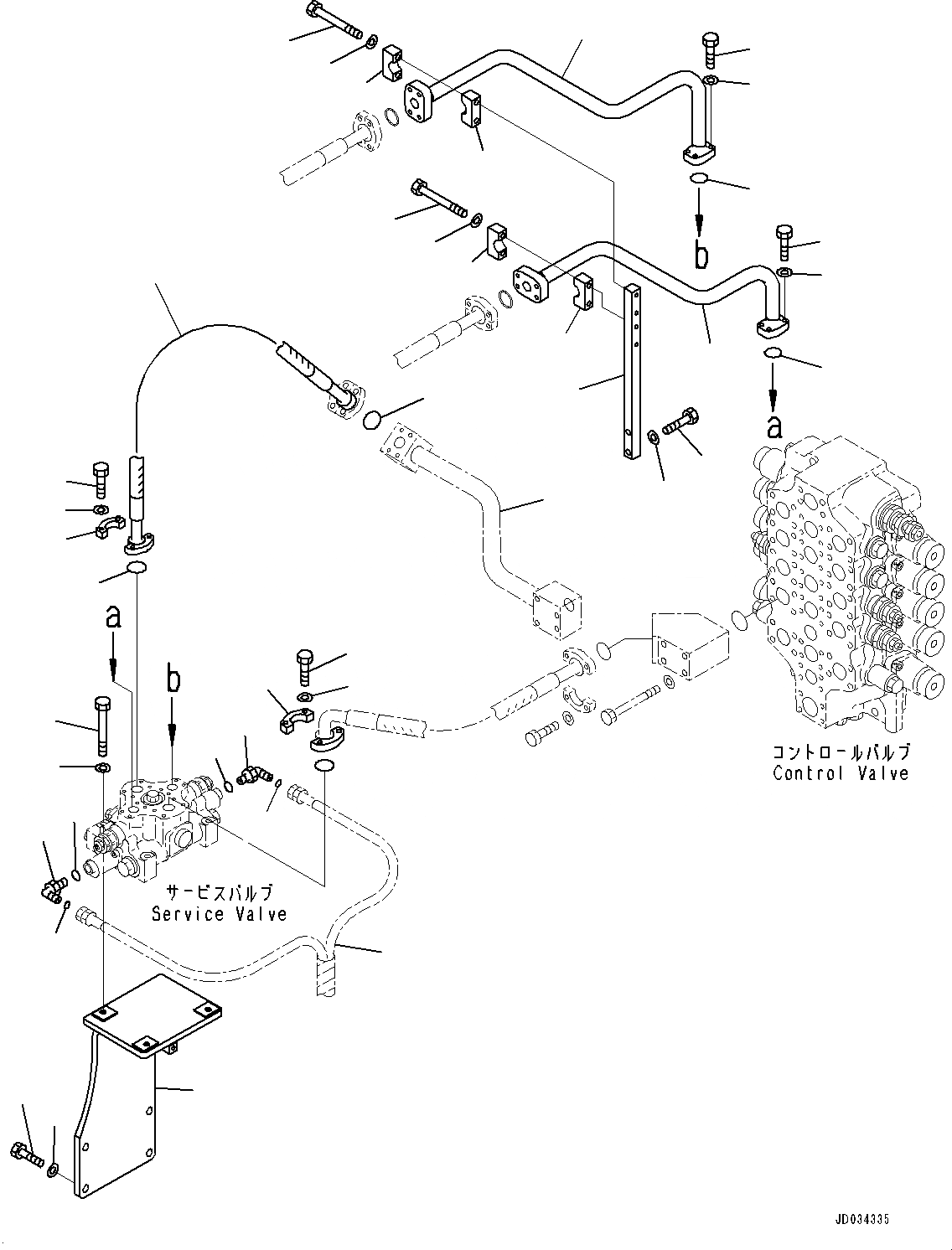 b

a

a

b

コントロールバルブ
Control Valve

サービスバルブ
Service Valve

JD034335