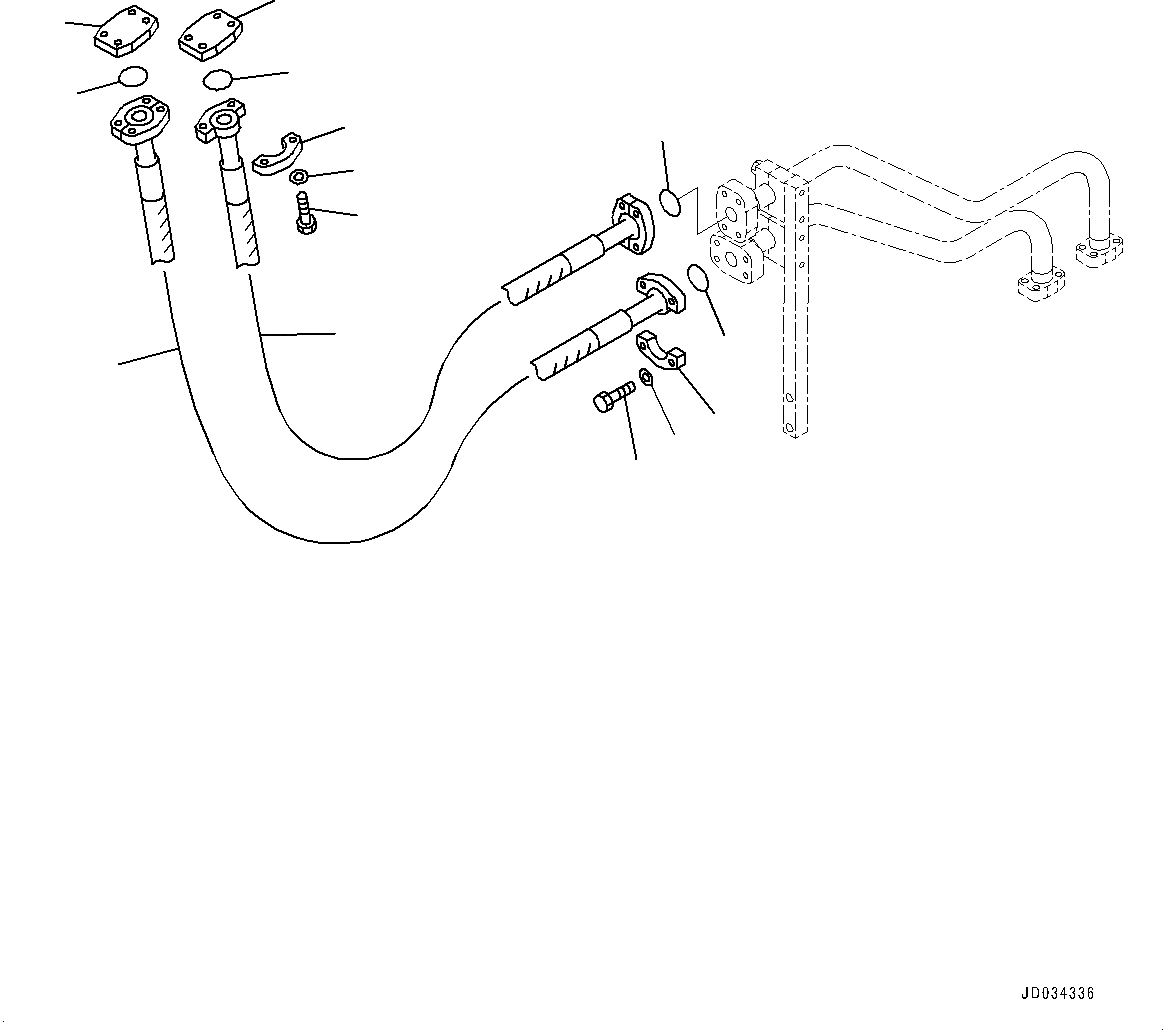 JD034336