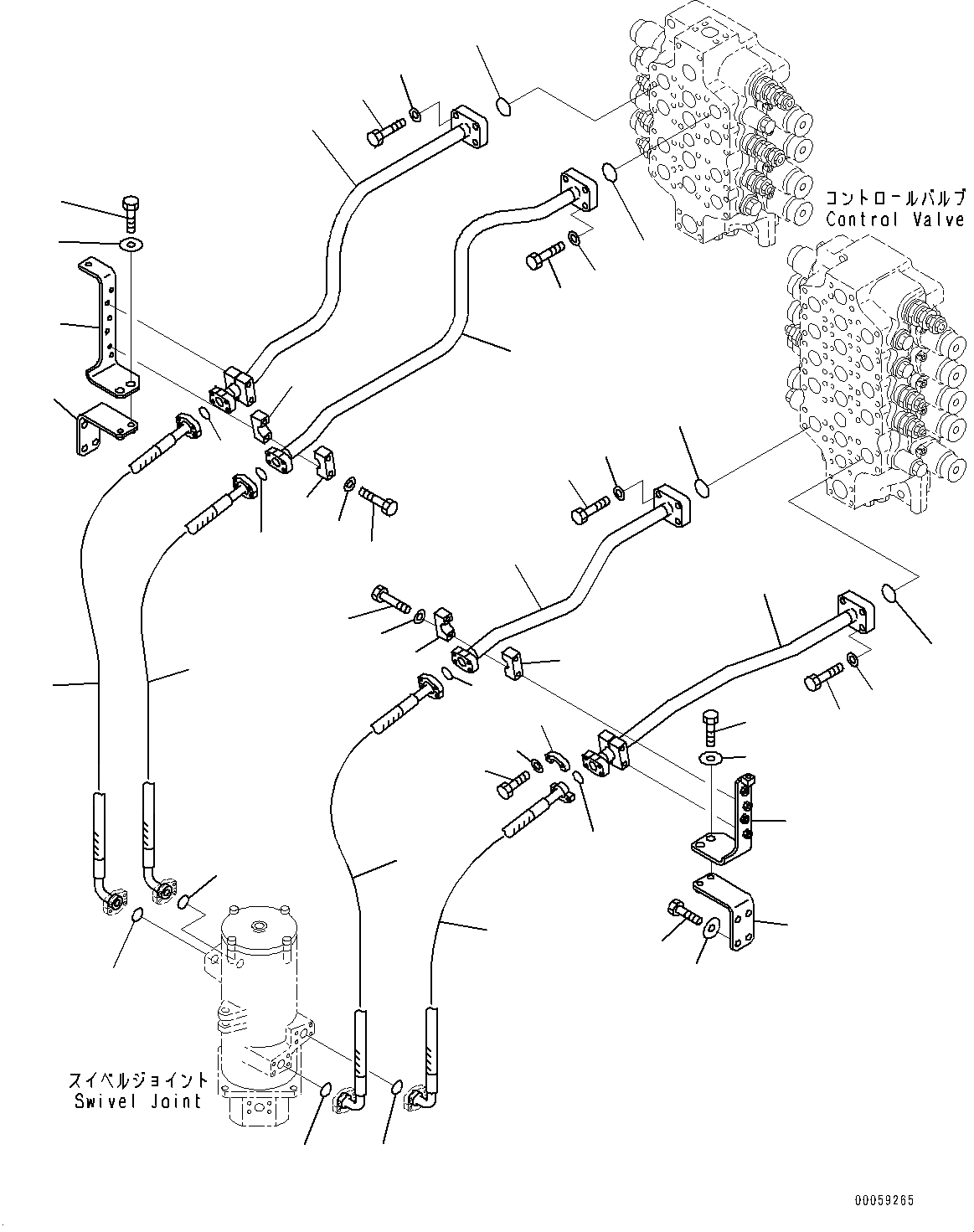 コントロールバルブ
Control Valve

スイベルジョイント
Swivel Joint

00059265