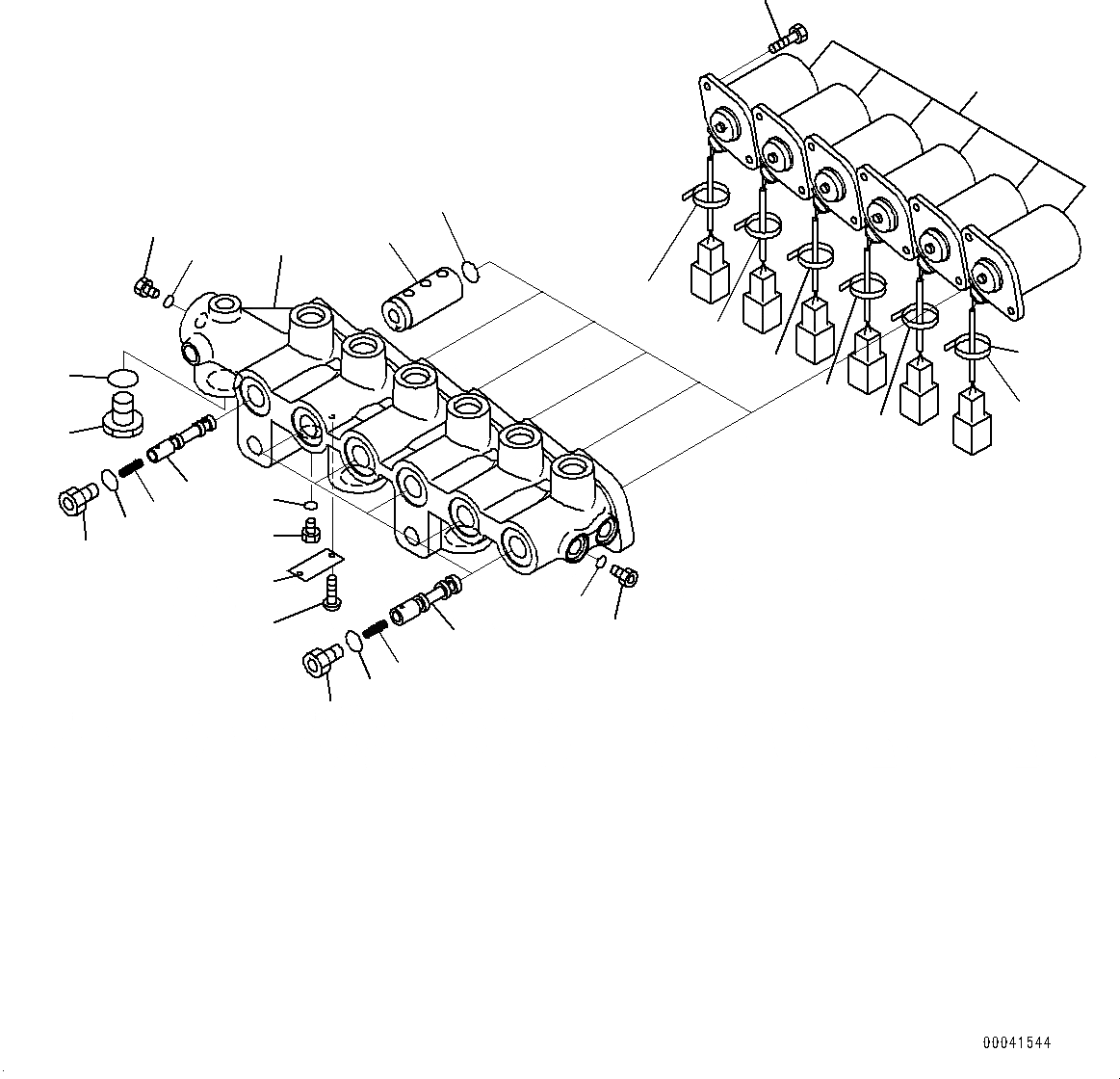 00041544