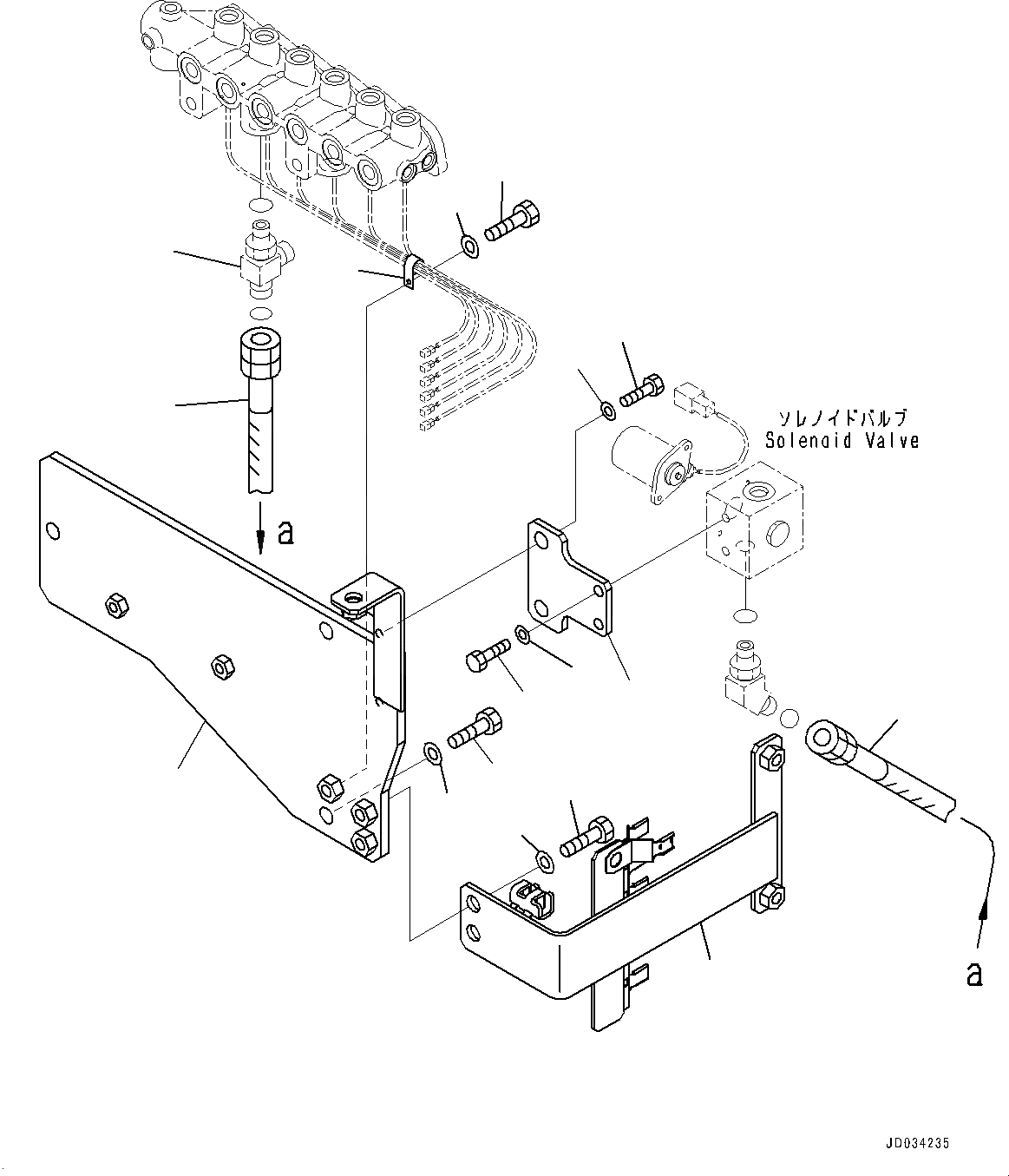 ソレノイドバルブ
Solenoid Valve

a

a

JD034235