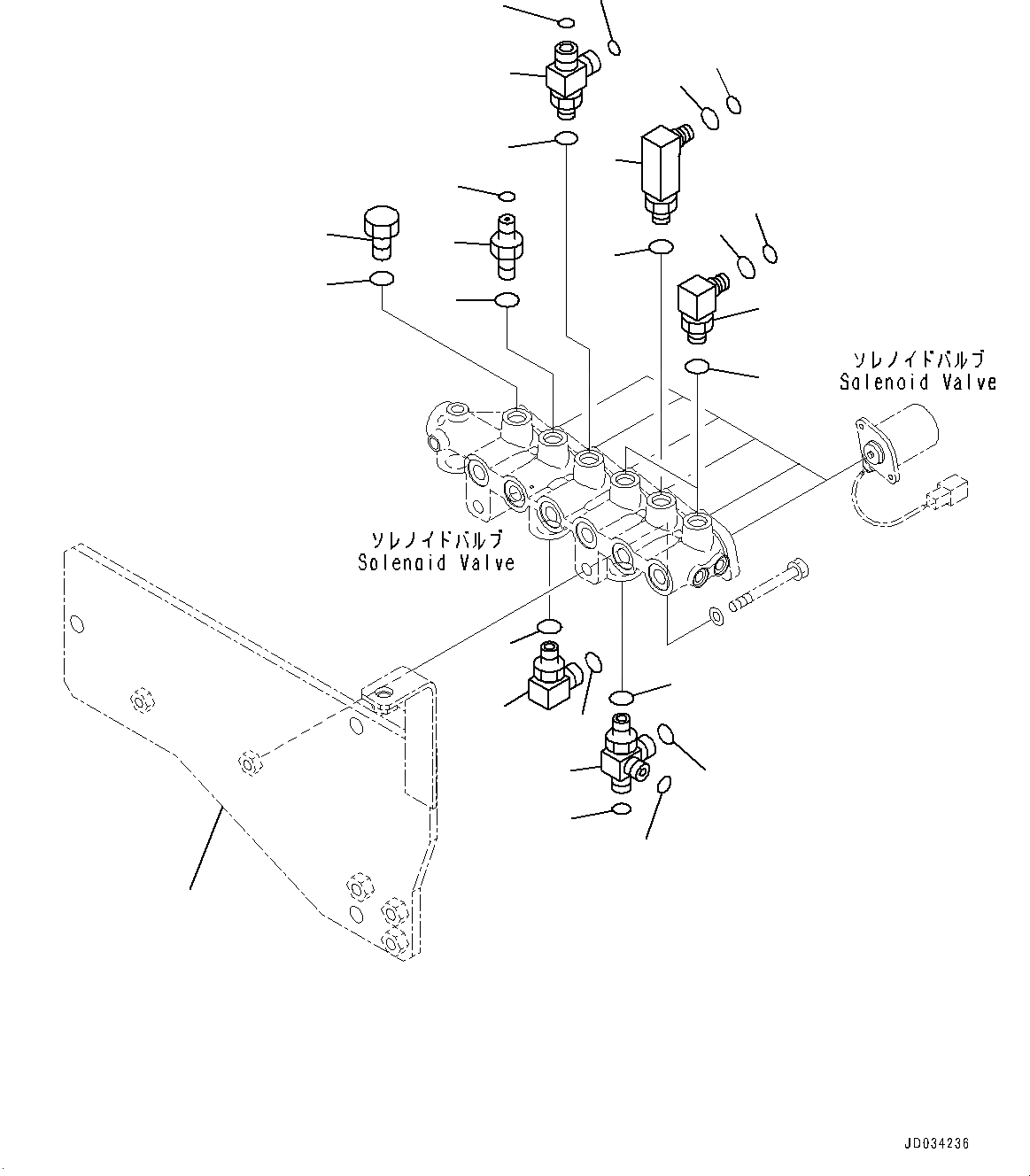 ソレノイドバルブ
Solenoid Valve

ソレノイドバルブ
Solenoid Valve

JD034236