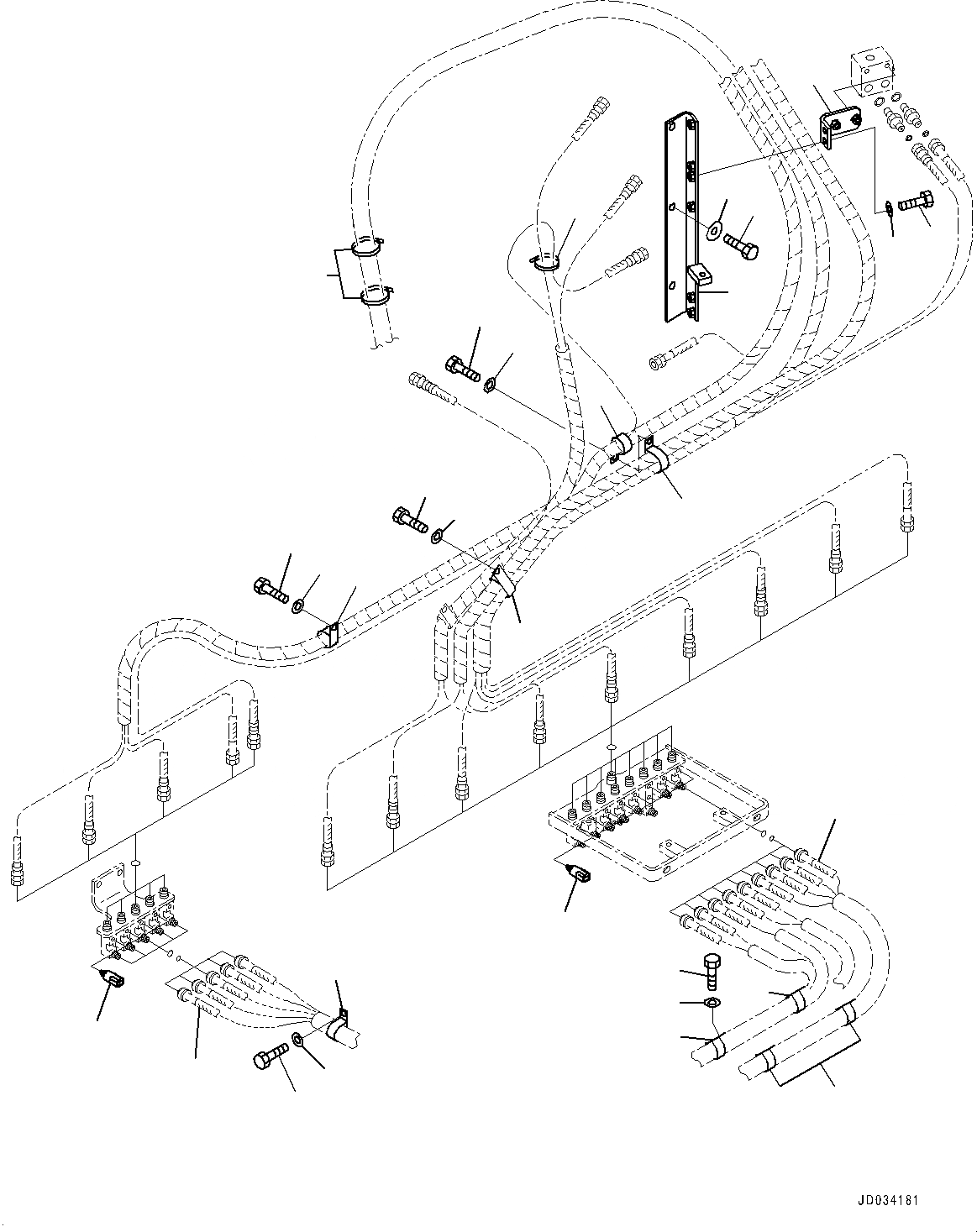 JD034181