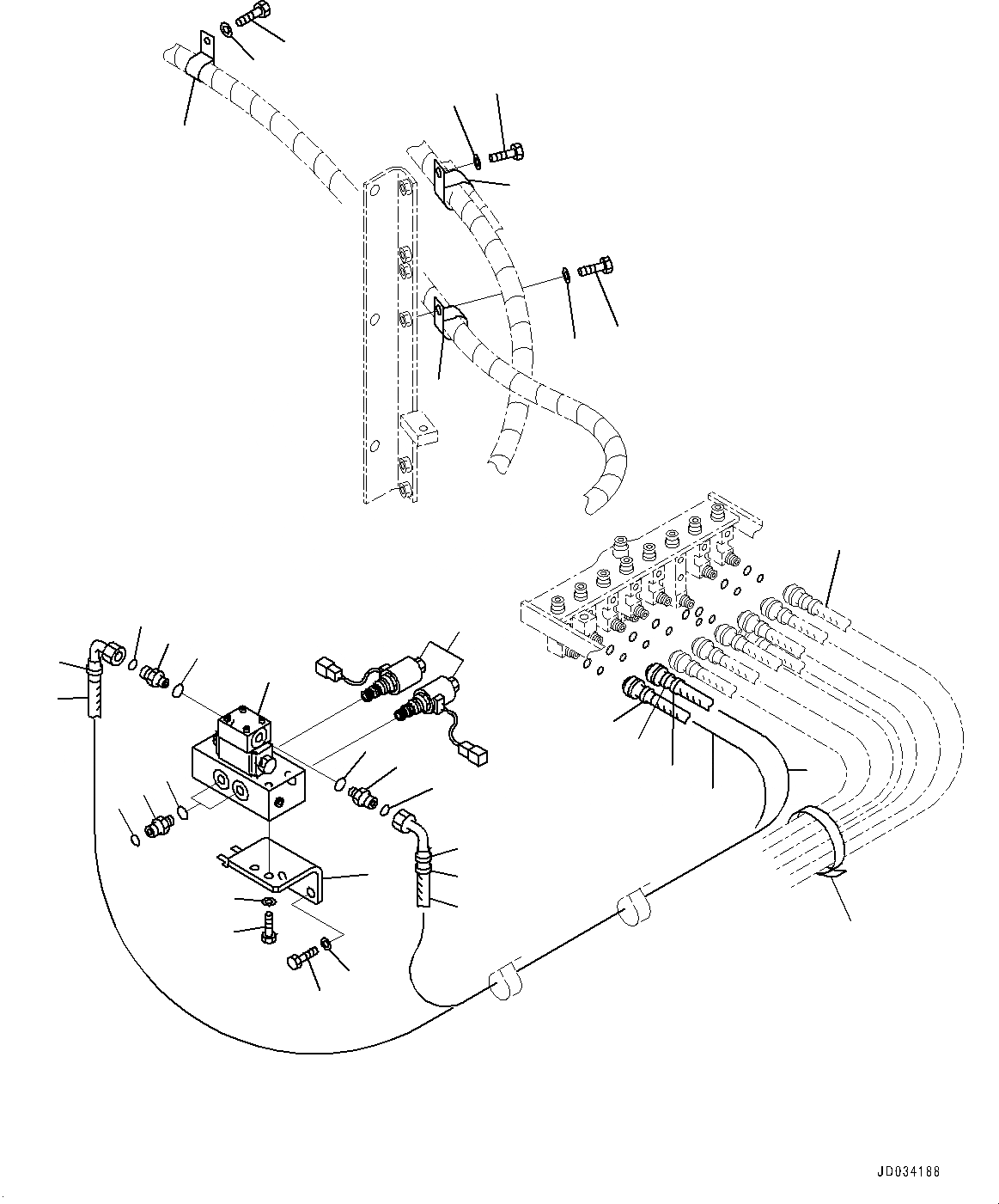 JD034188