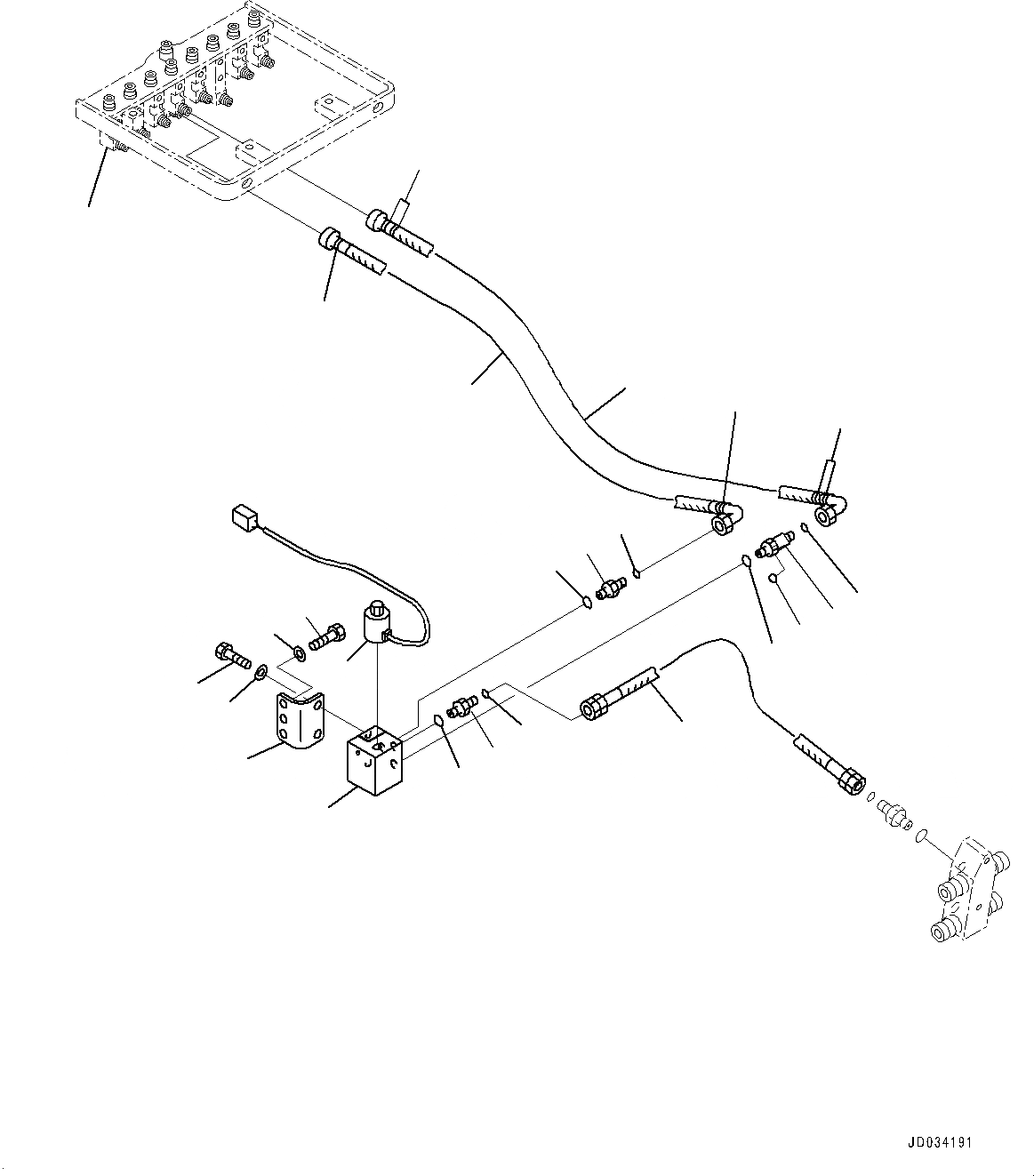 JD034191