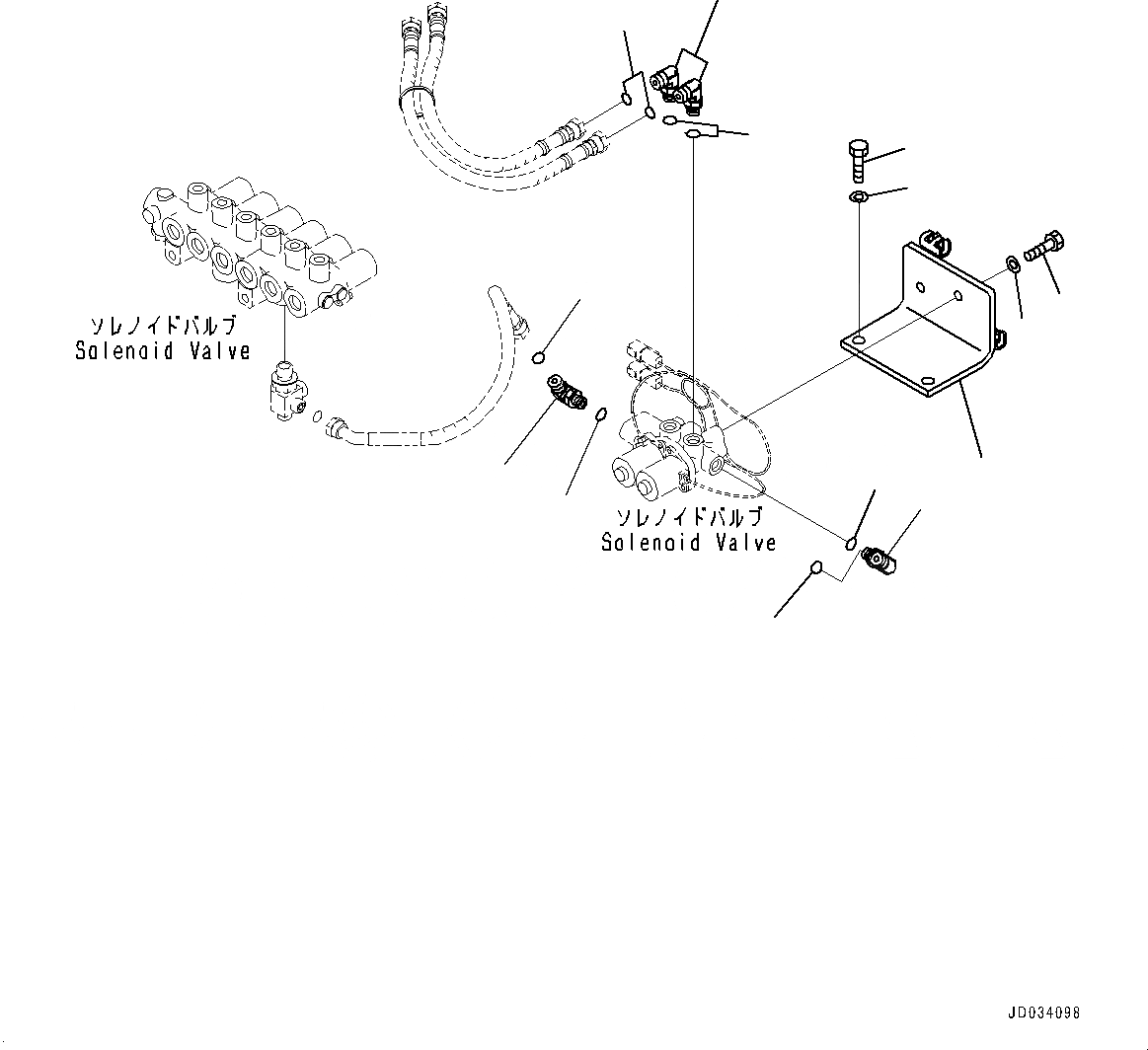 ソレノイドバルブ
Solenoid Valve

ソレノイドバルブ
Solenoid Valve

JD034098