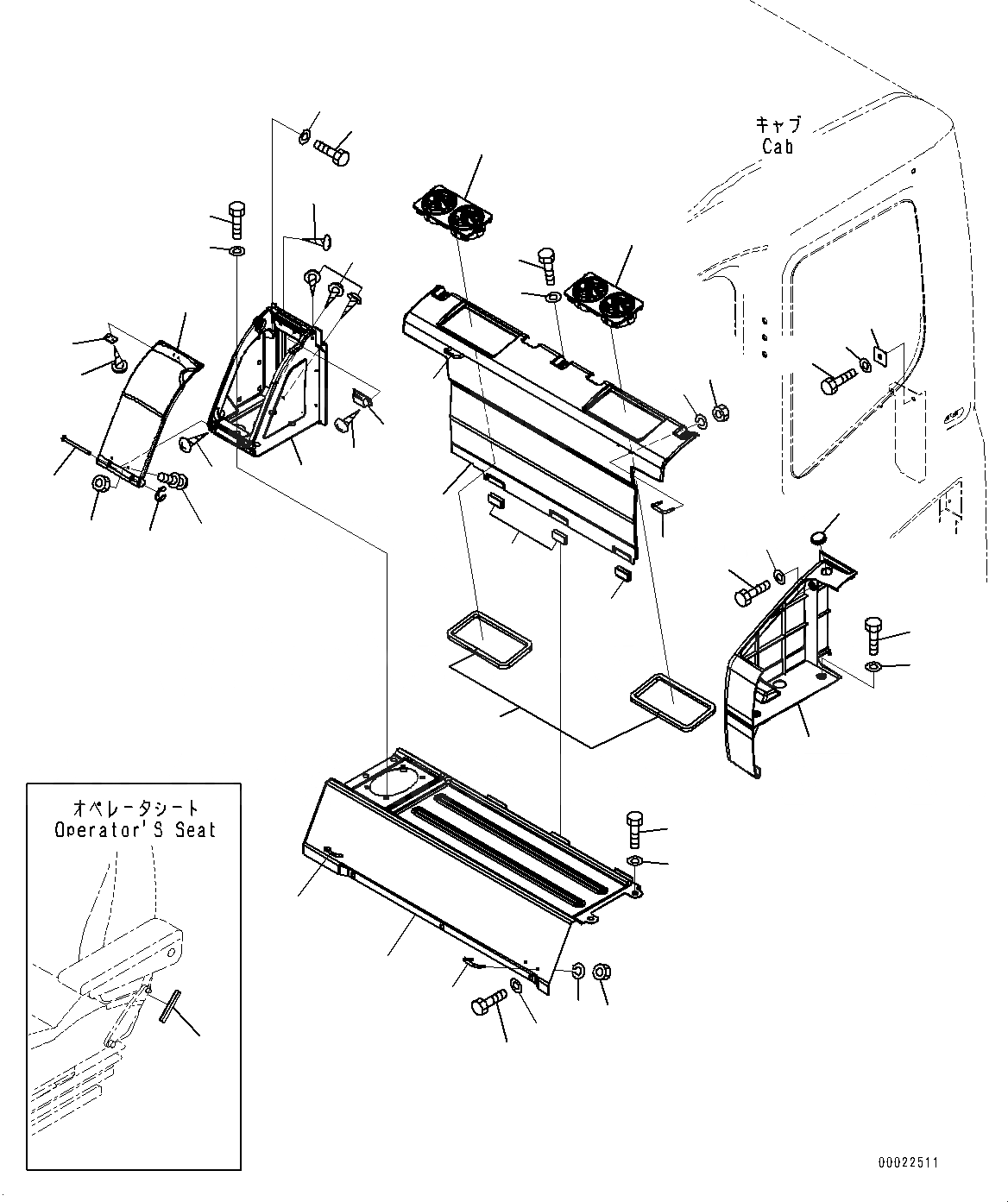 キャブ
Cab

オペレータシート
Operator'S Seat

00022511