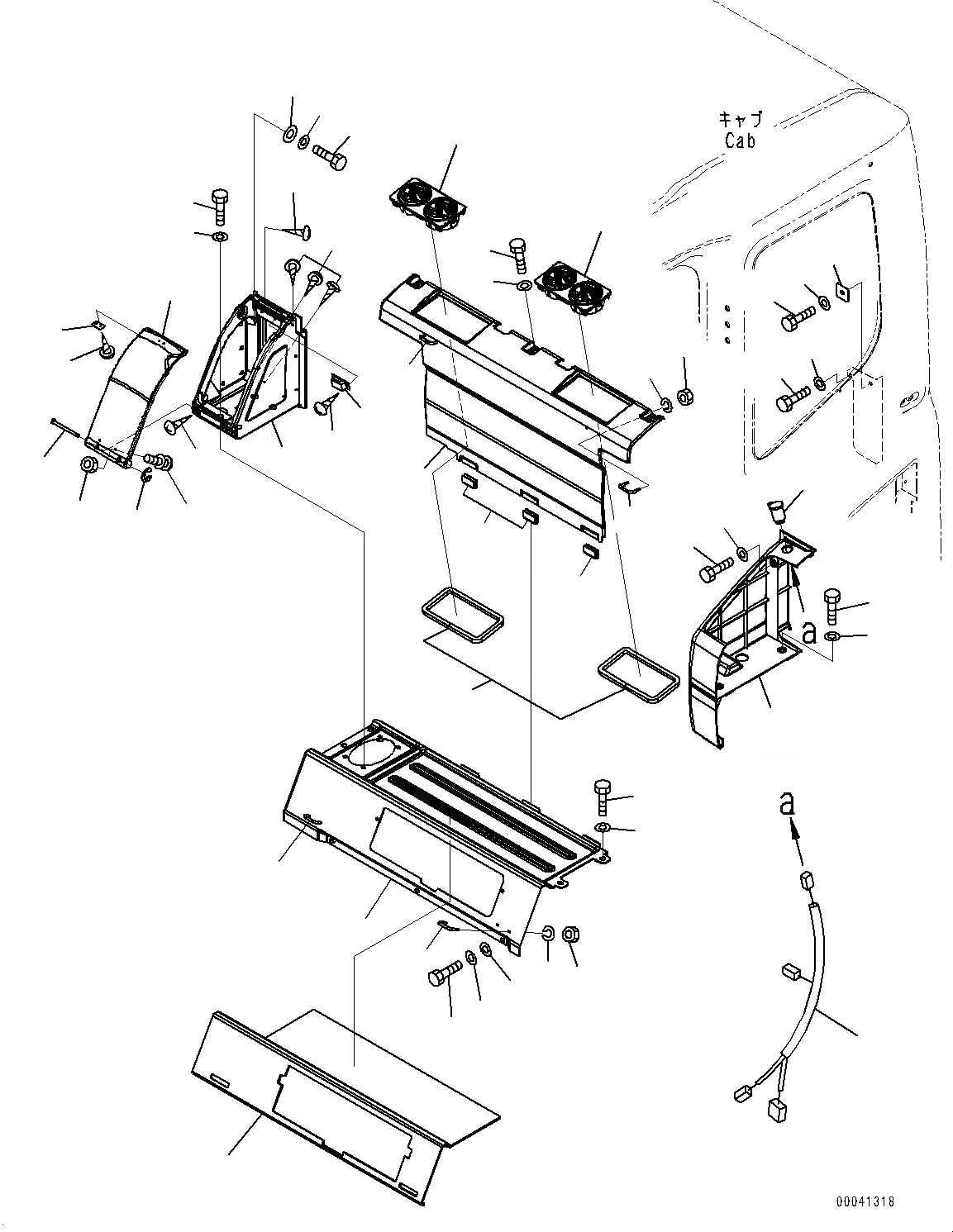 キャブ
Cab

a

a

00041318