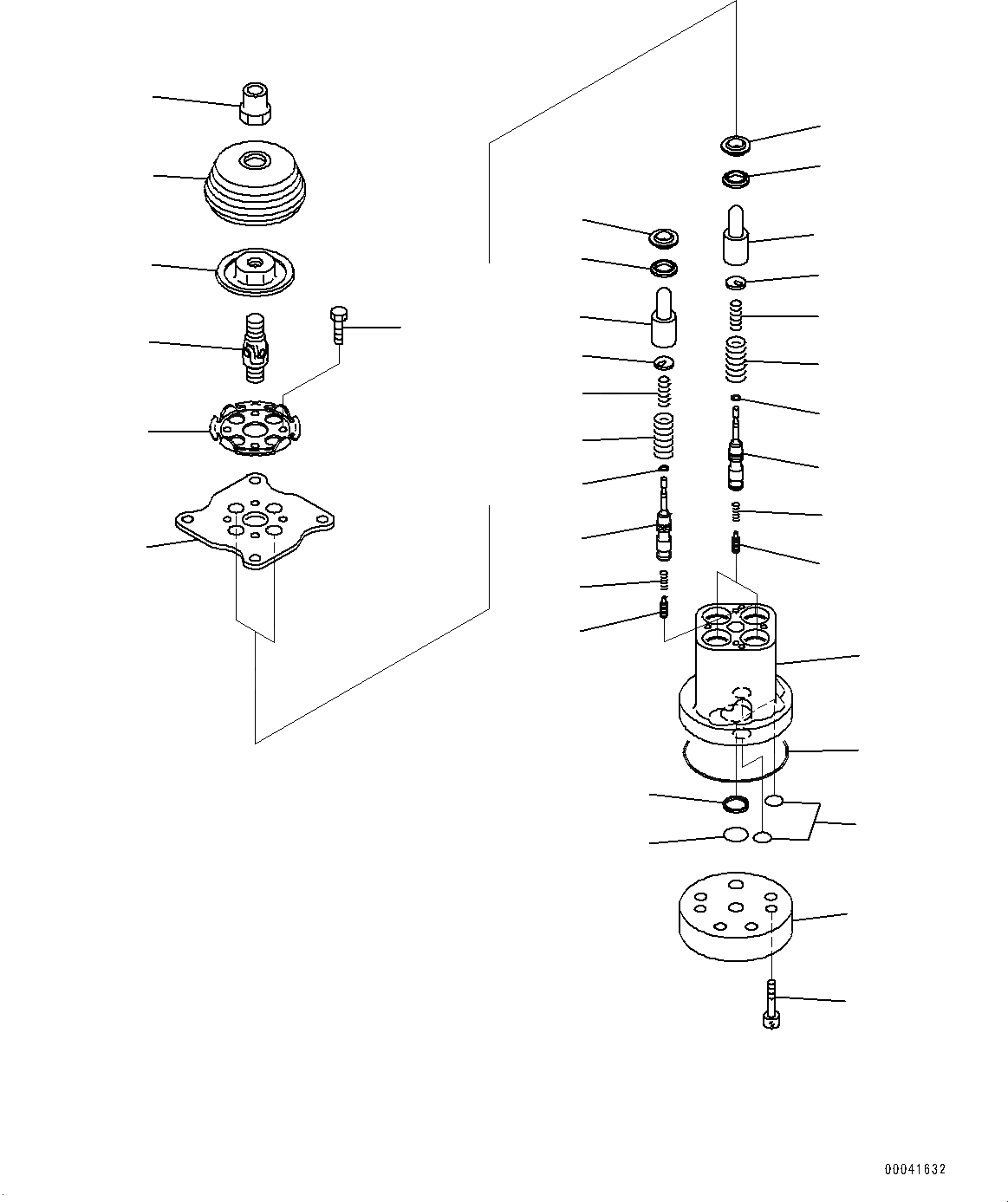 00041632