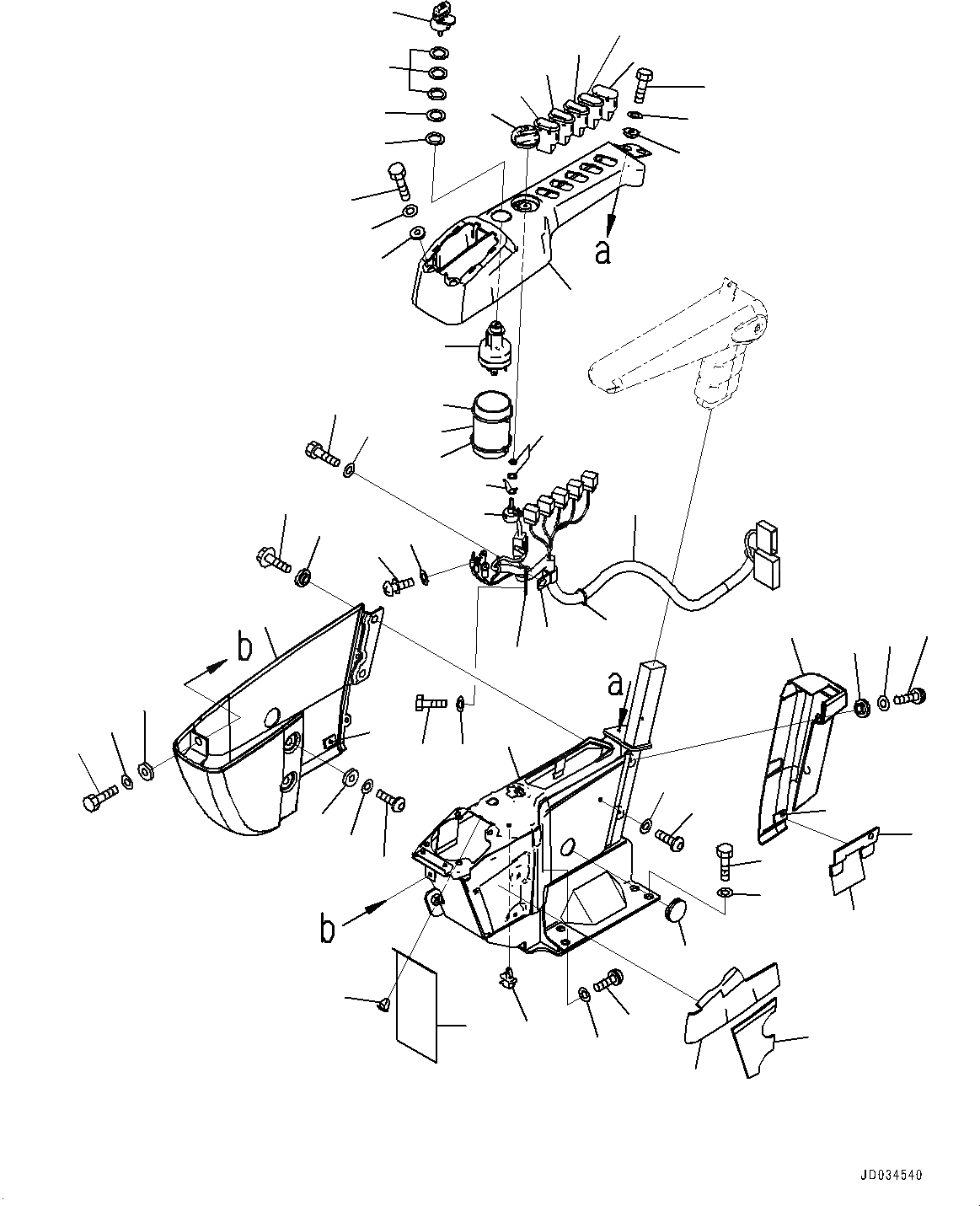 a

b

a

b

JD034540