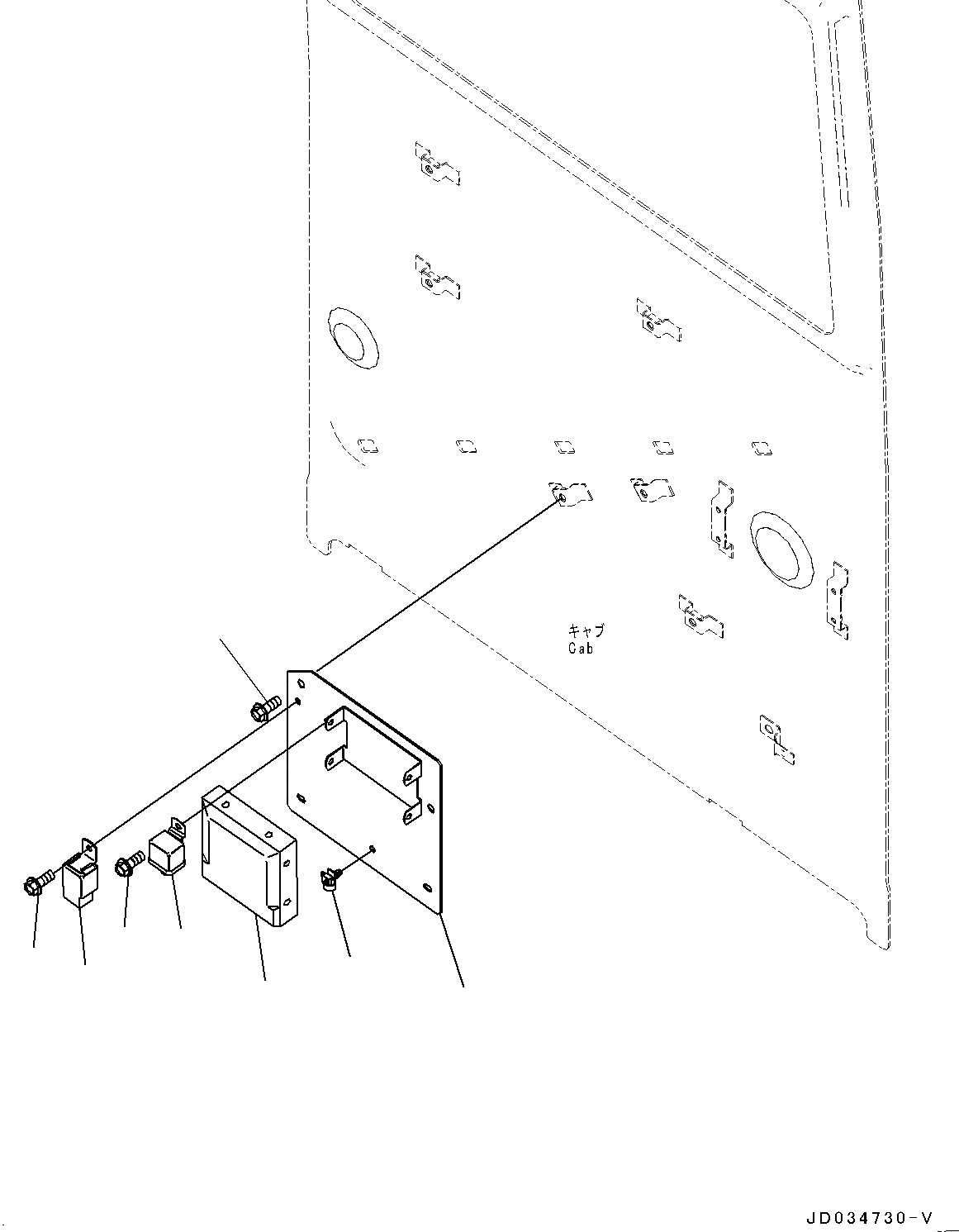 キャブ
Cab

JD034730-V