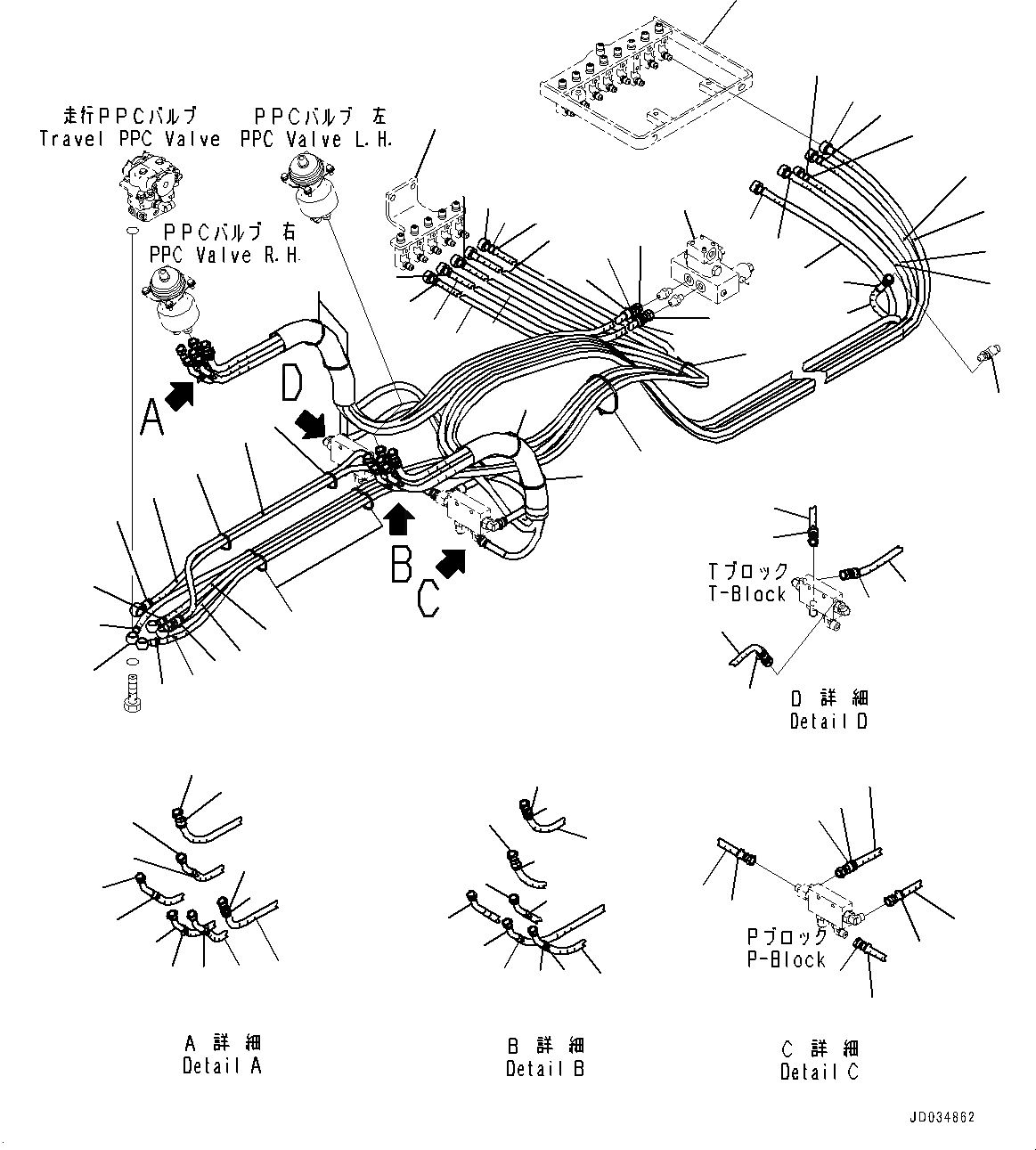 走行PPCバルブ
Travel PPC Valve

PPCバルブ 左
PPC Valve L.H.

PPCバルブ 右
PPC Valve R.H.

A

D

B

C

Tブロック
T-Block

D 詳細
Detail D

Pブロック
P-Block

A 詳細
Detail A

B 詳細
Detail B

C 詳細
Detail C

JD034862