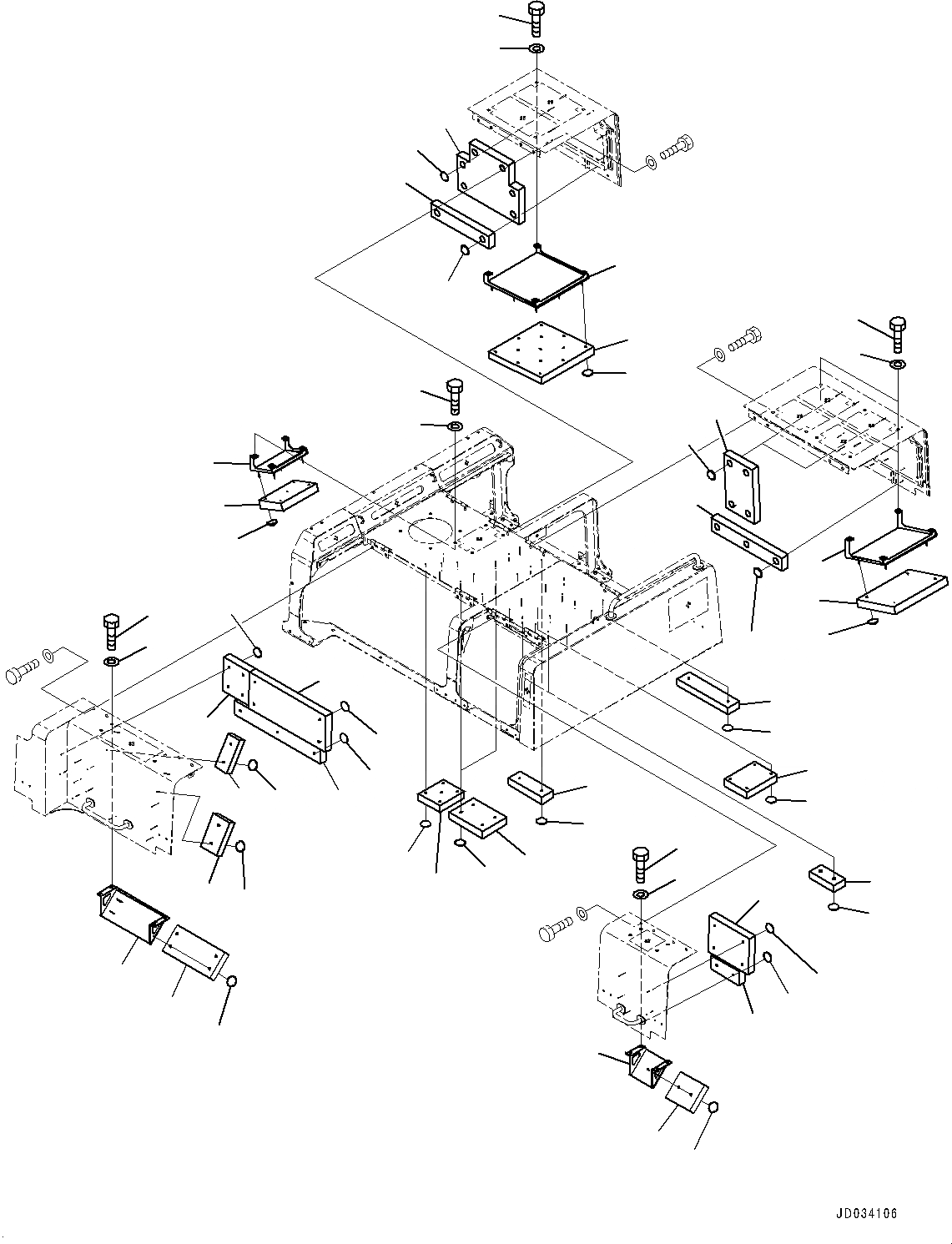 JD034106