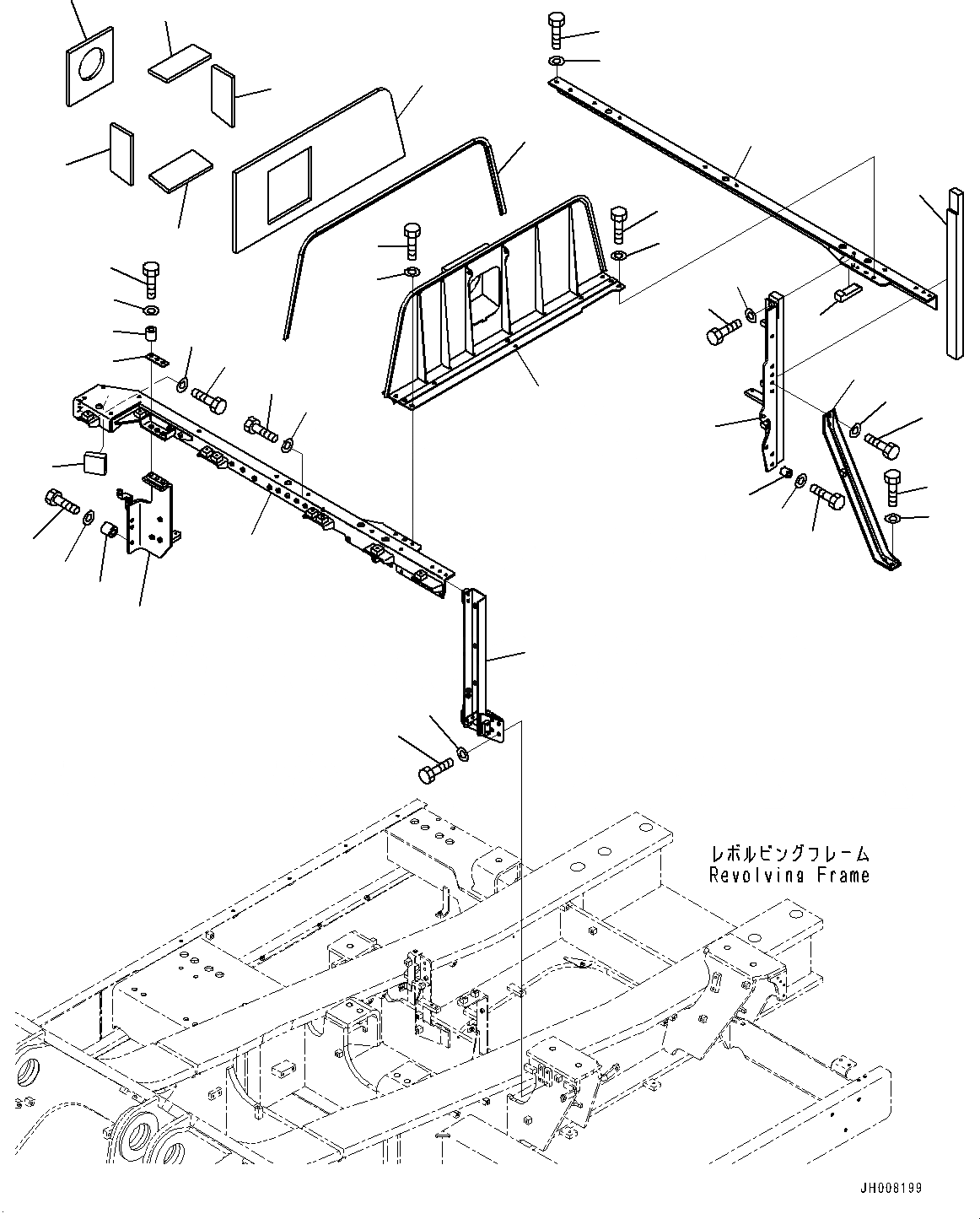 レボルビングフレーム
Revolving Frame

JH008199