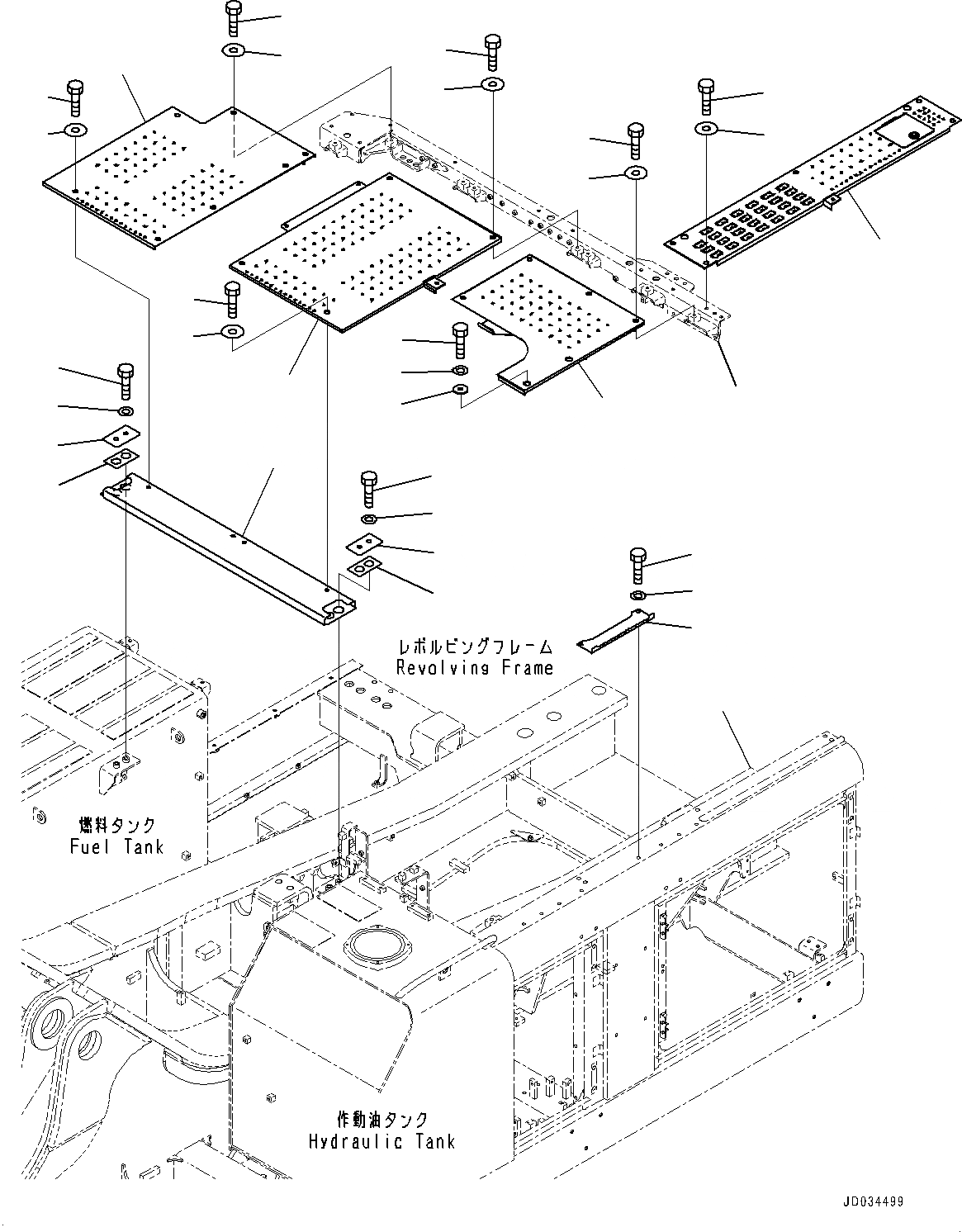 レボルビングフレーム
Revolving Frame

燃料タンク
Fuel Tank

作動油タンク
Hydraulic Tank

JD034499