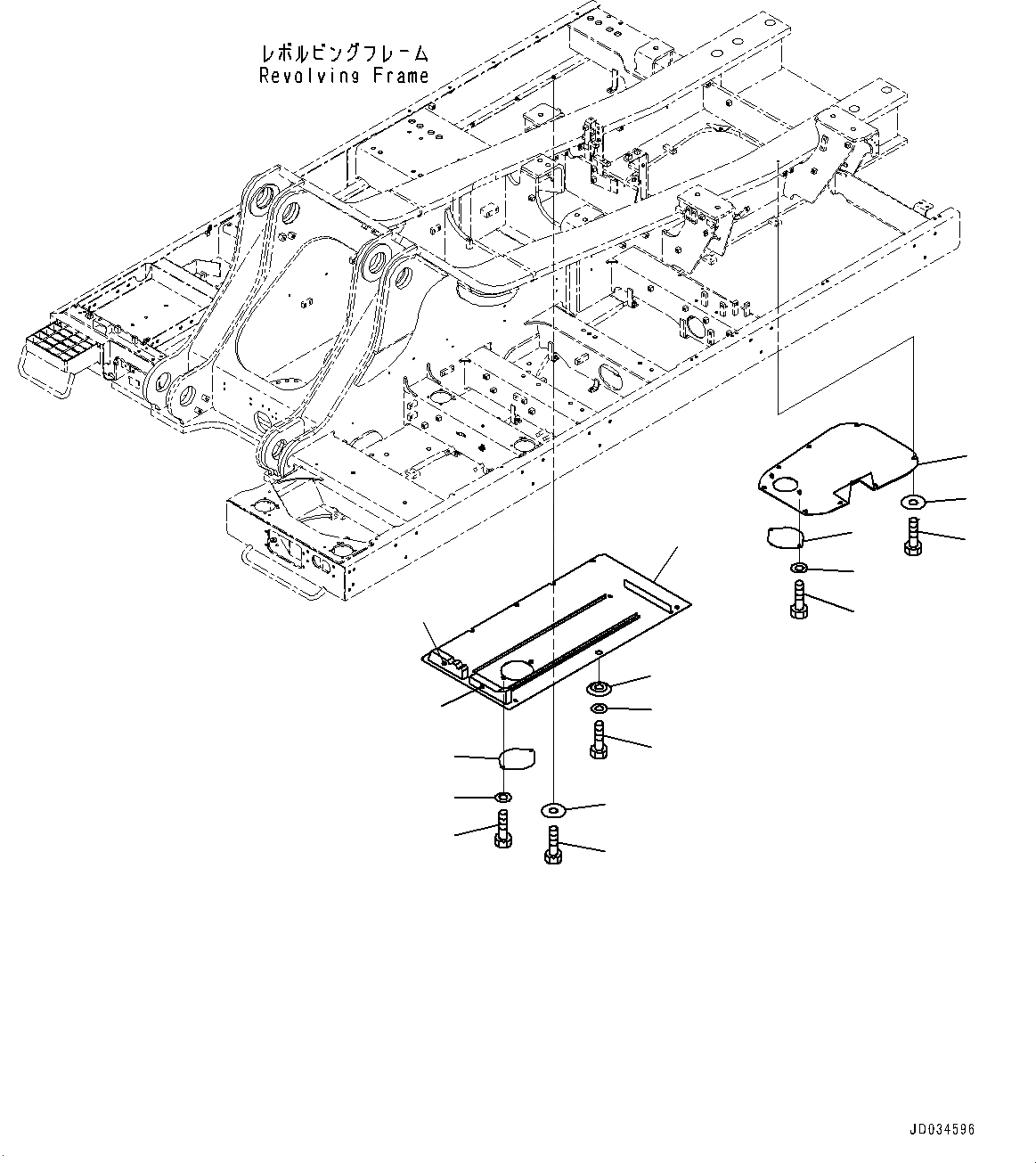 レボルビングフレーム
Revolving Frame

JD034596