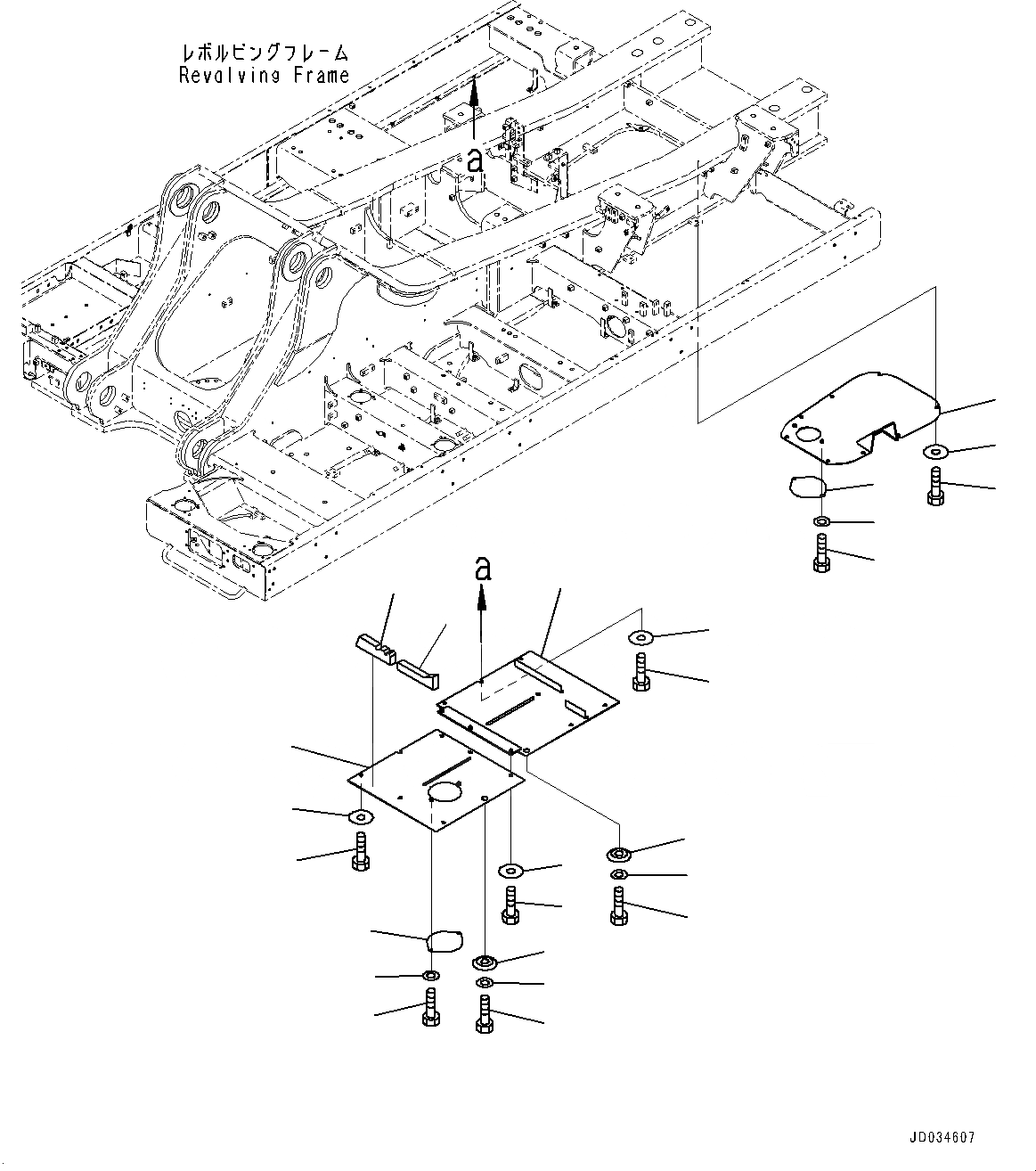 レボルビングフレーム
Revolving Frame

a

a

JD034607