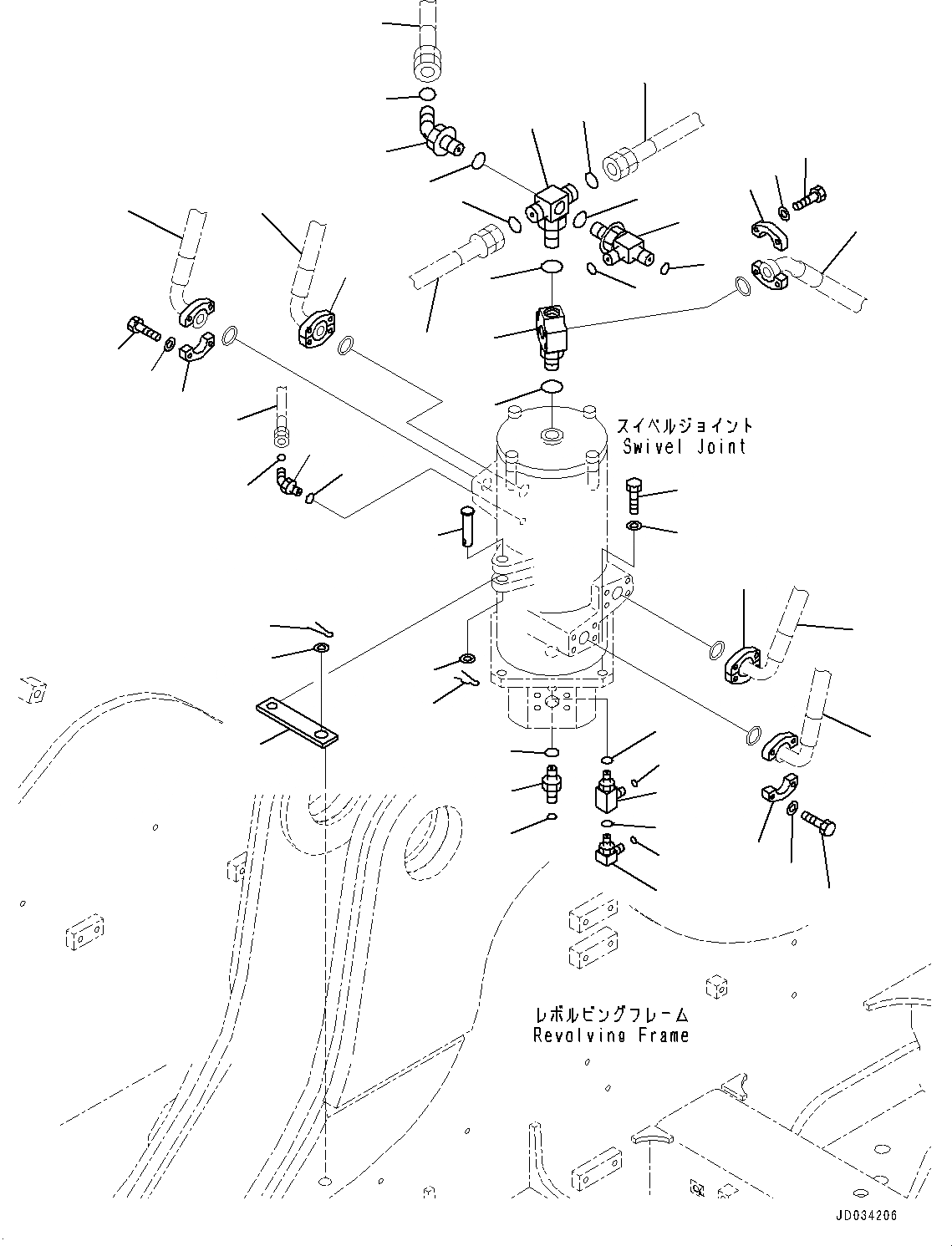 スイベルジョイント
Swivel Joint

レボルビングフレーム
Revolving Frame

JD034206