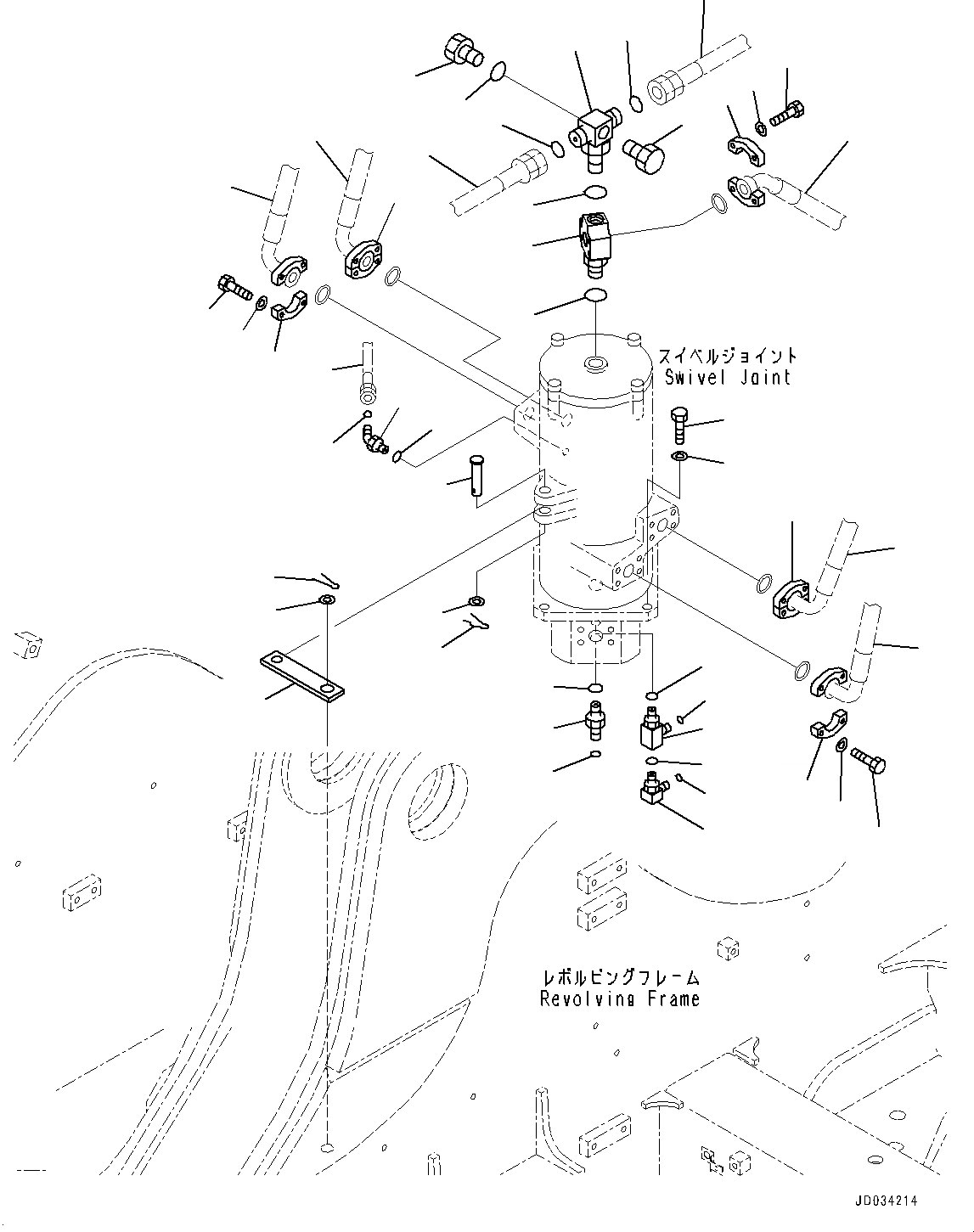 スイベルジョイント
Swivel Joint

レボルビングフレーム
Revolving Frame

JD034214