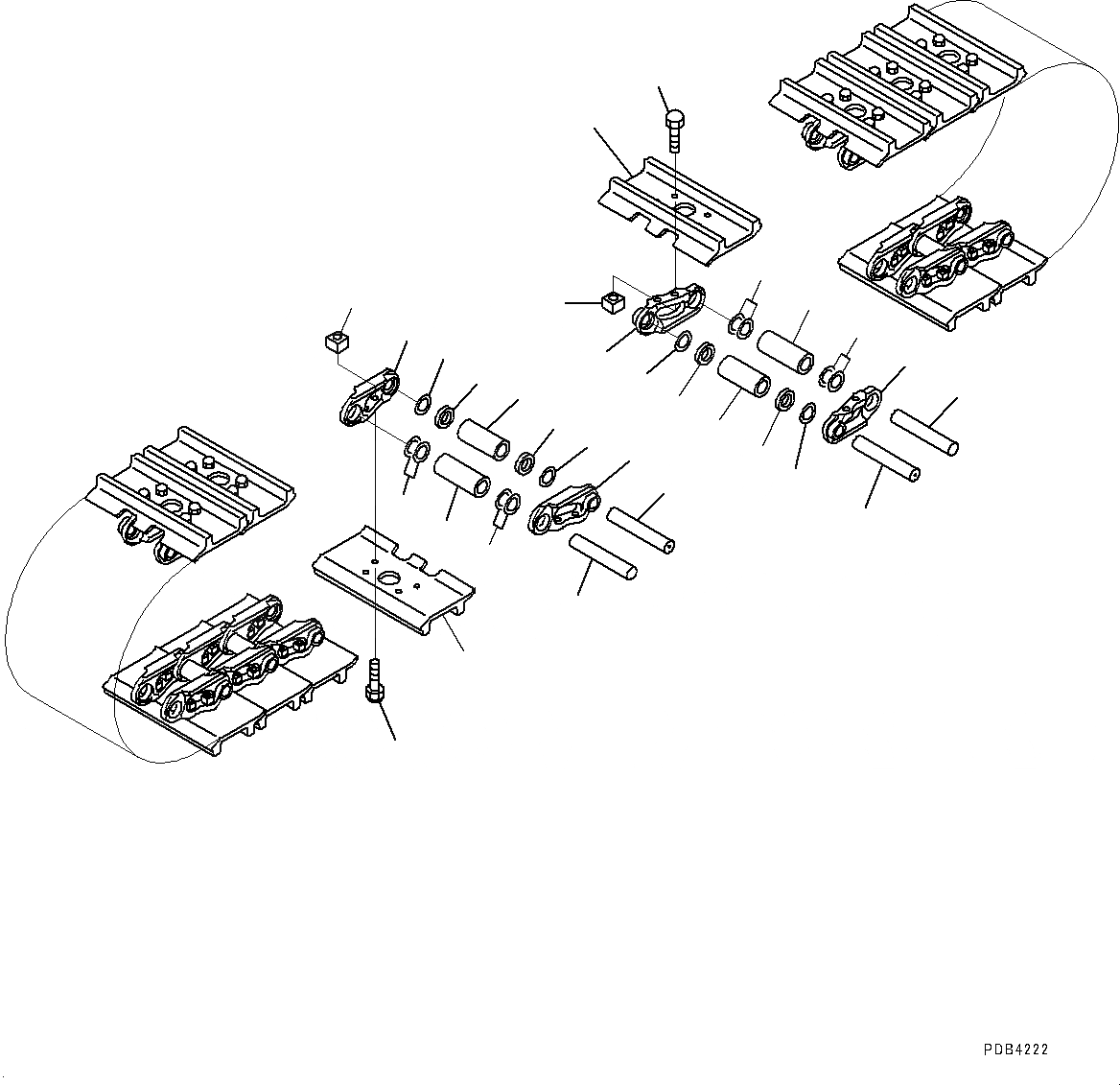 PDB4222