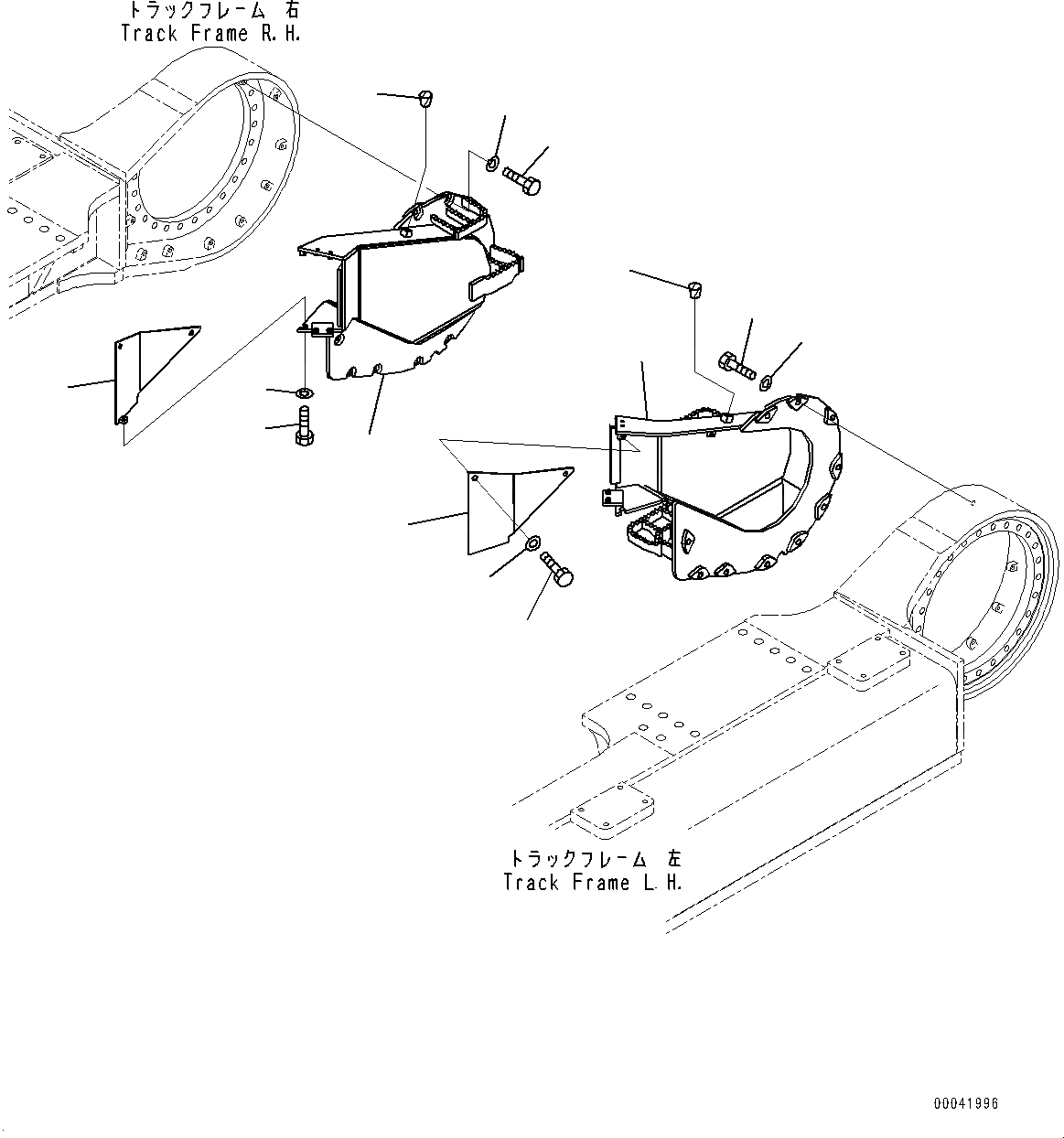 トラックフレーム 右
Track Frame R.H.

トラックフレーム 左
Track Frame L.H.

00041996