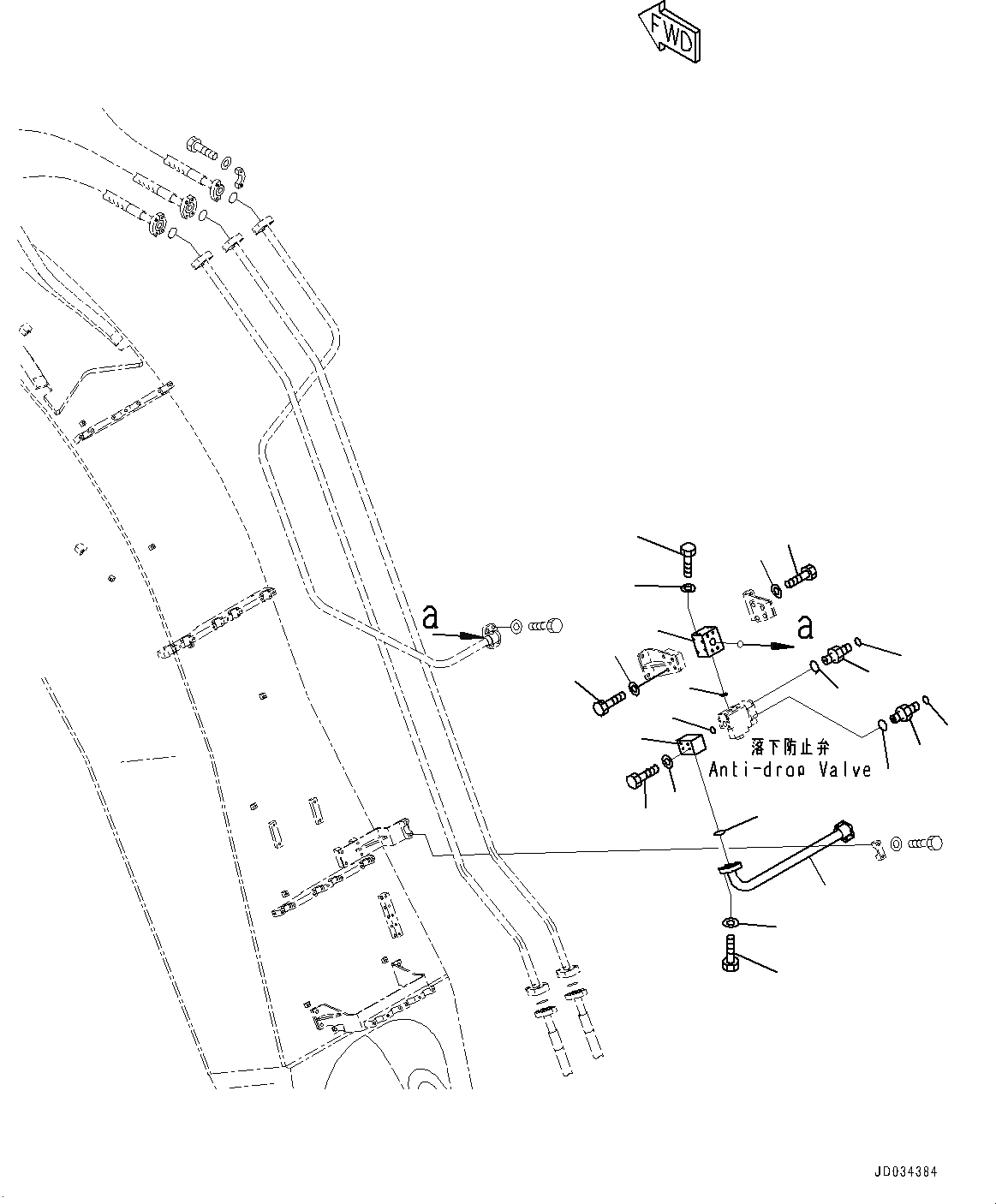 FWD

a

a

落下防止弁
Anti-drop Valve

JD034384