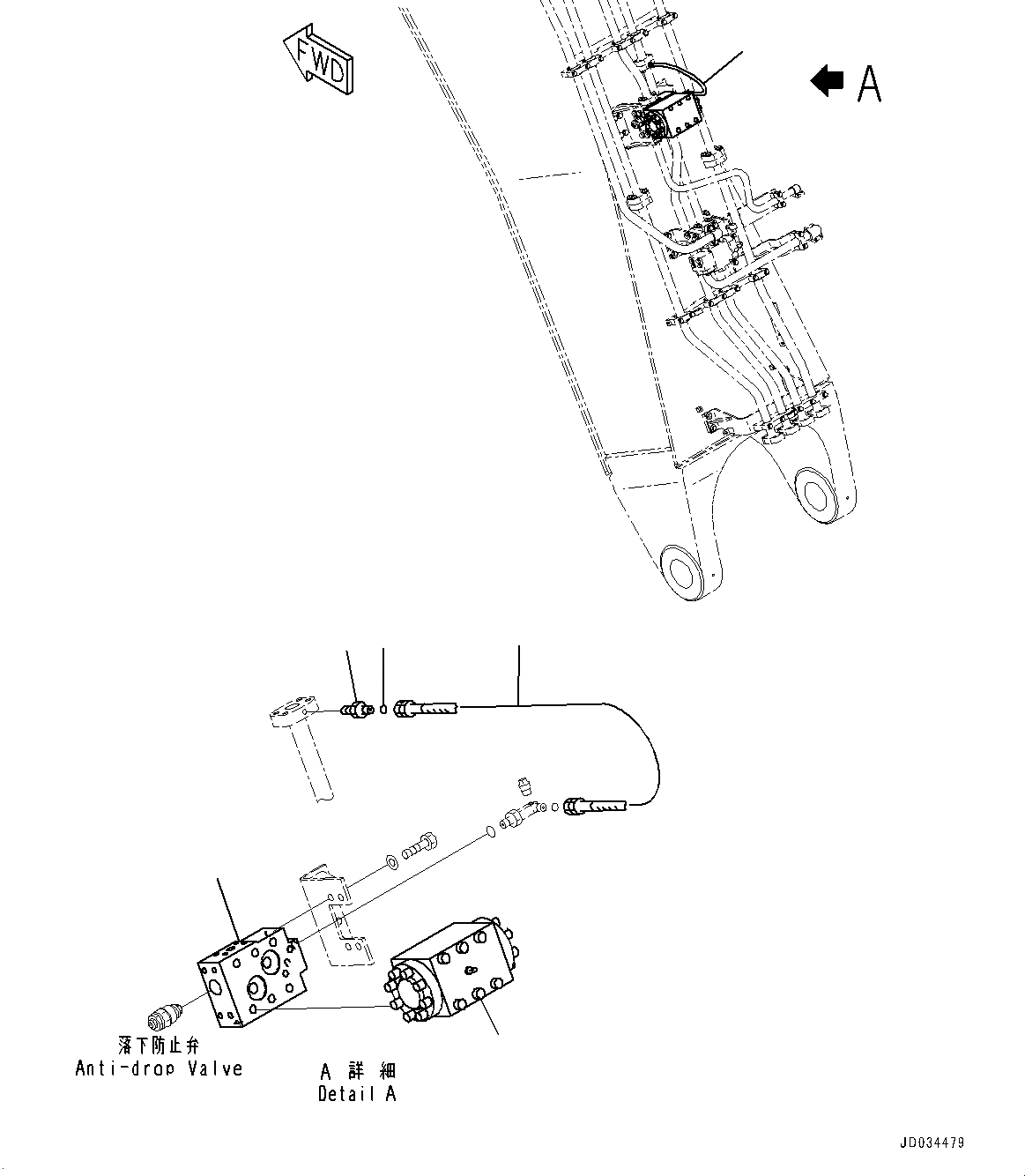 FWD

A

落下防止弁
Anti-drop Valve

A 詳 細
Detail A

JD034479