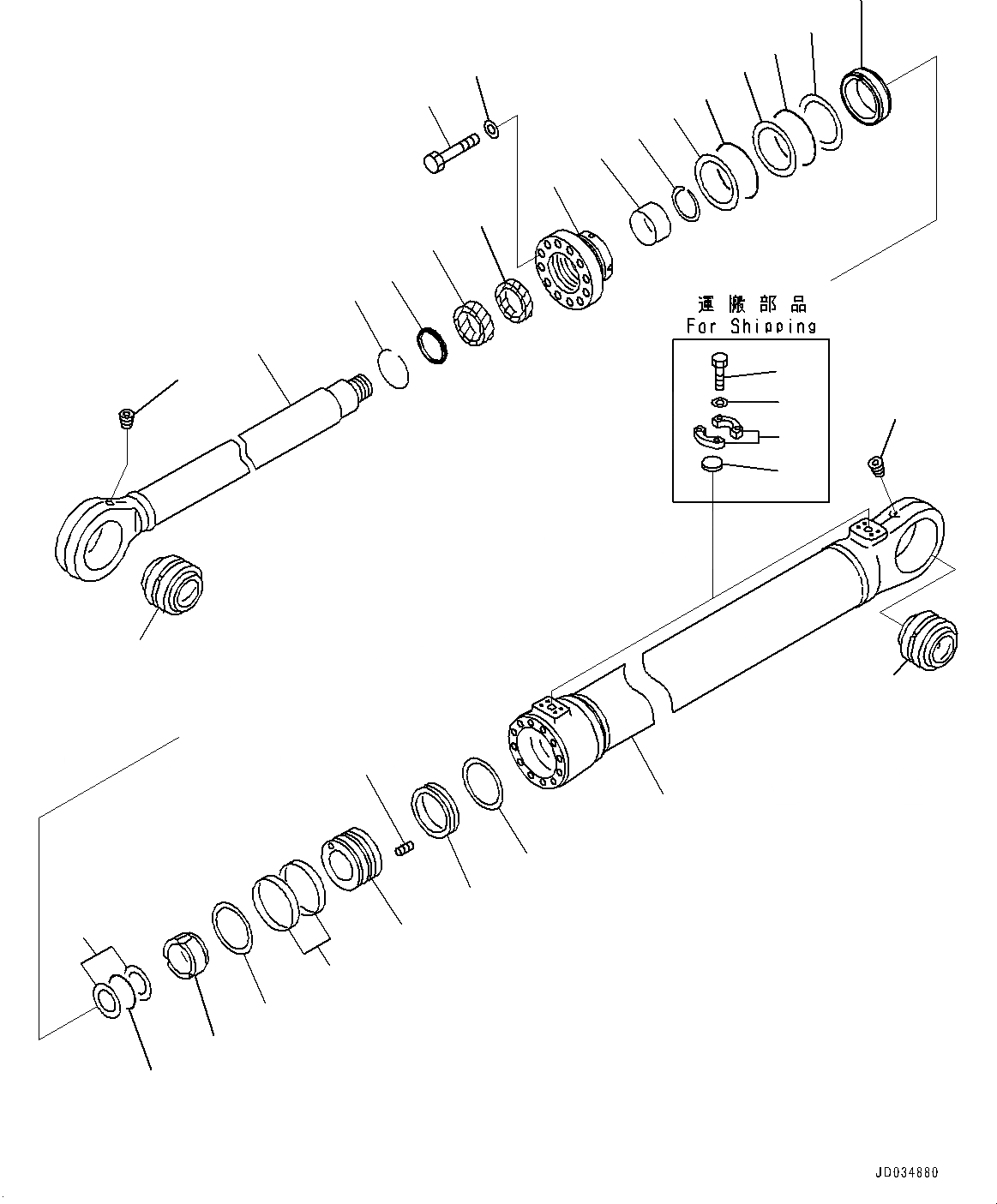 運搬部品
For Shipping

JD034880