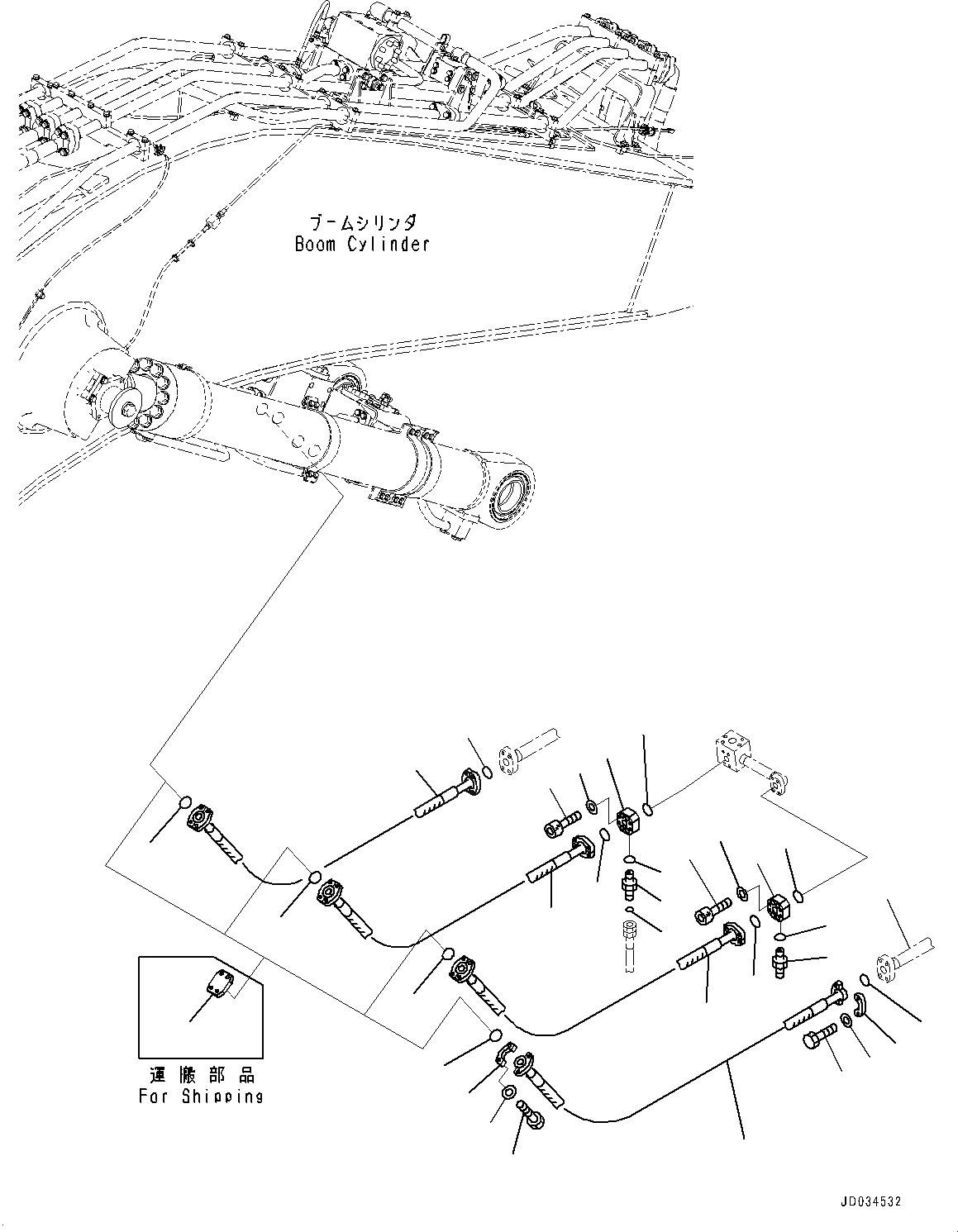 ブームシリンダ
Boom Cylinder

運搬部品
For Shipping

JD034532