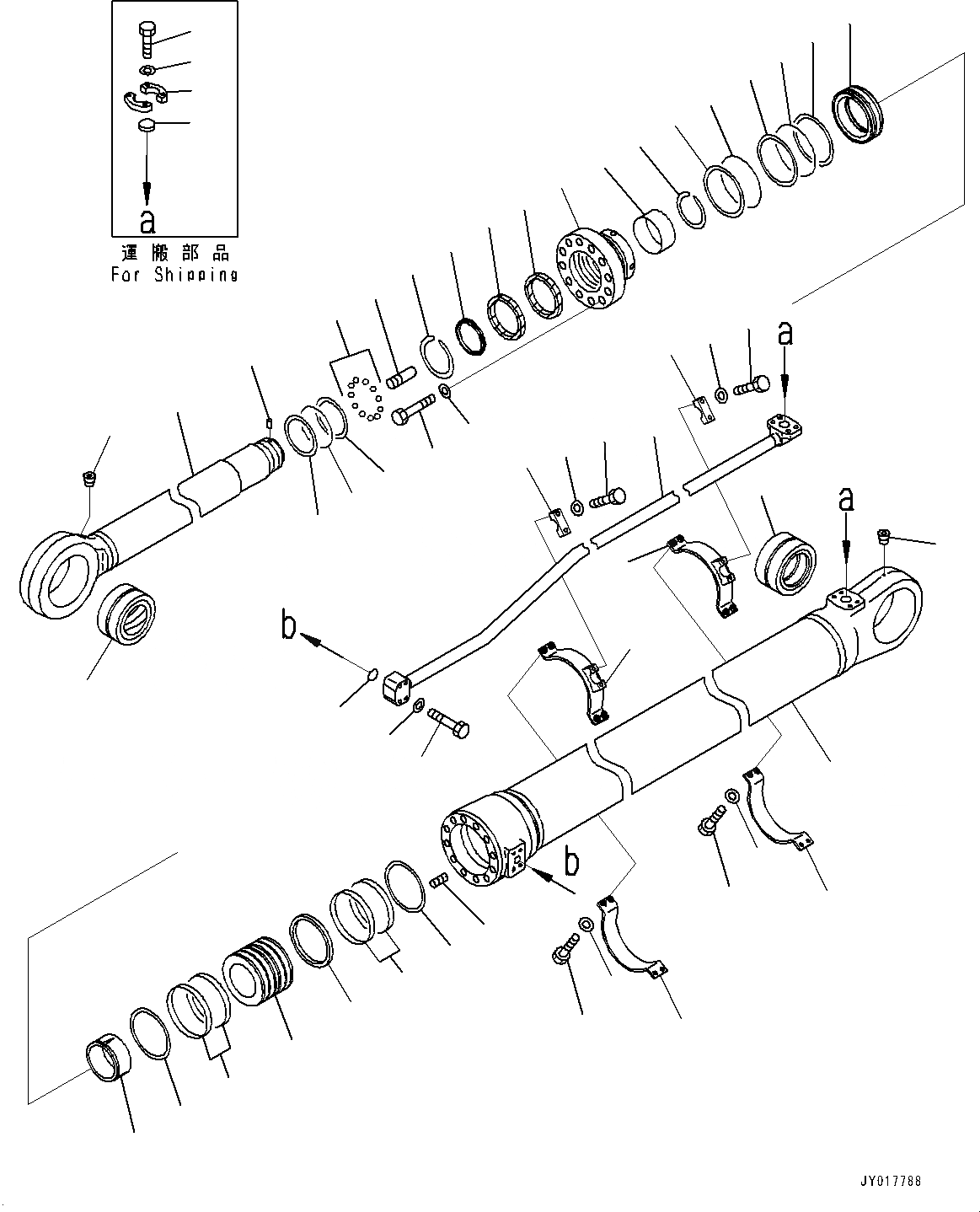 a
運搬部品
For Shipping
a
a
b
b
JY017788