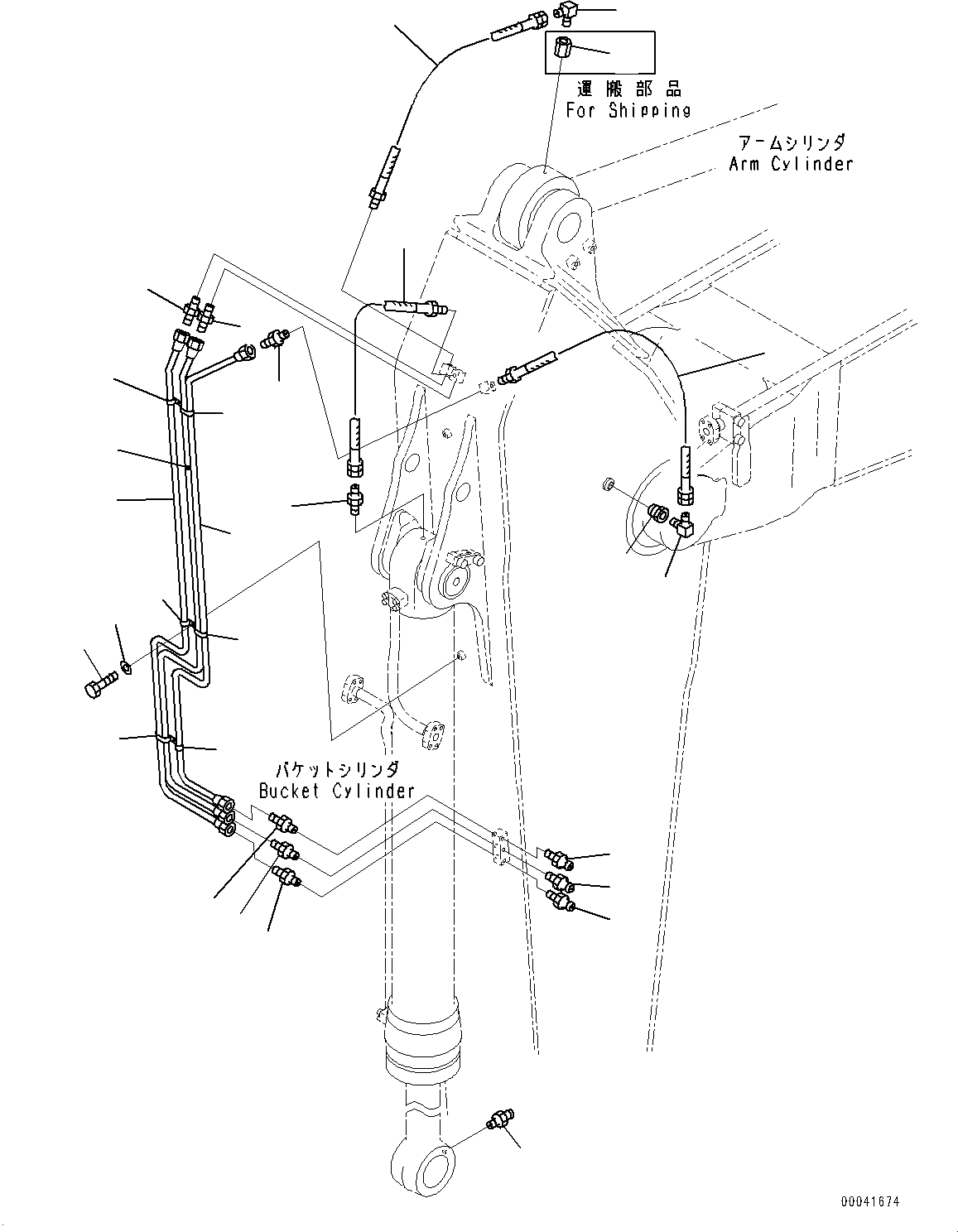 運搬部品
For Shipping

アームシリンダ
Arm Cylinder

バケットシリンダ
Bucket Cylinder

00041674